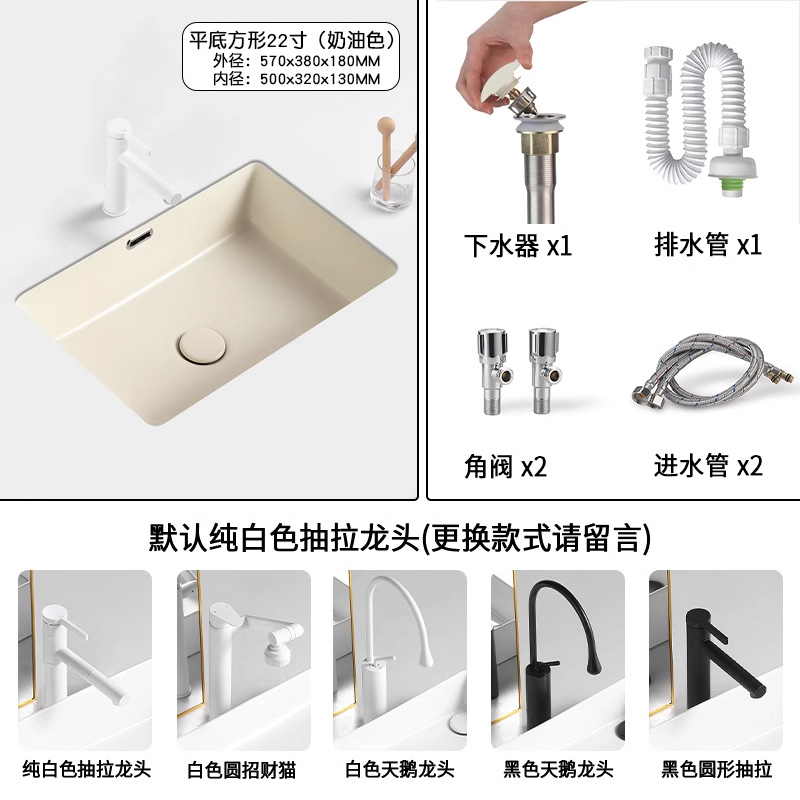 平底方形22寸（奶油色）
外径：570x380x180MM
内径：500x320x130MM

下水器 x1

排水管 x1

角阀 x2

进水管 x2

默认纯白色抽拉龙头(更换款式请留言)

纯白色抽拉龙头

白色圆招财猫

白色天鹅龙头

黑色天鹅龙头

黑色圆形抽拉