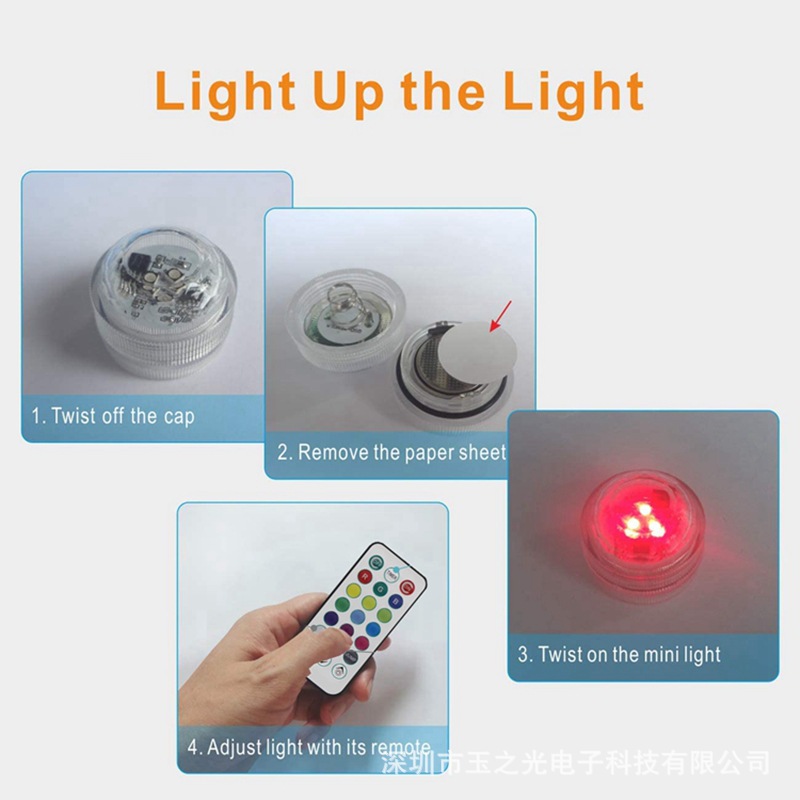 Light Up the Light

1. Twist off the cap

2. Remove the paper sheet

3. Twist on the mini light

4. Adjust light with its remote

深圳市玉之光电子科技有限公司