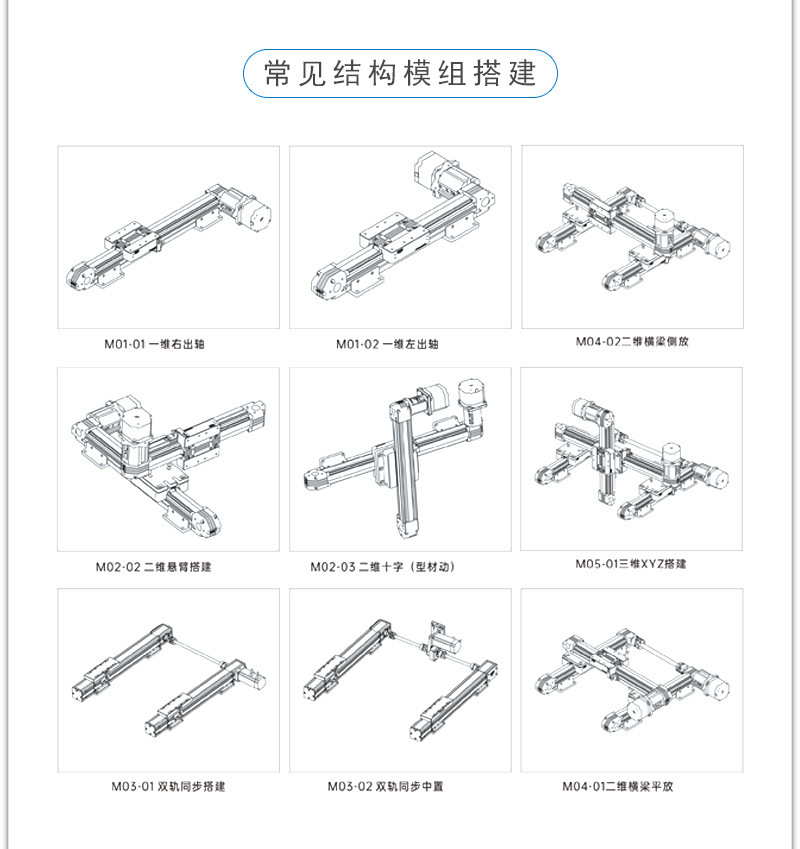 常见结构模组搭建

M01-01 一维右出轴

M01-02 一维左出轴

M04-02二维横梁侧放

M02-02 二维悬臂搭建

M02-03 二维十字（型材动）

M05-01三维XYZ搭建

M03-01 双轨同步搭建

M03-02 双轨同步中置

M04-01二维横梁平放