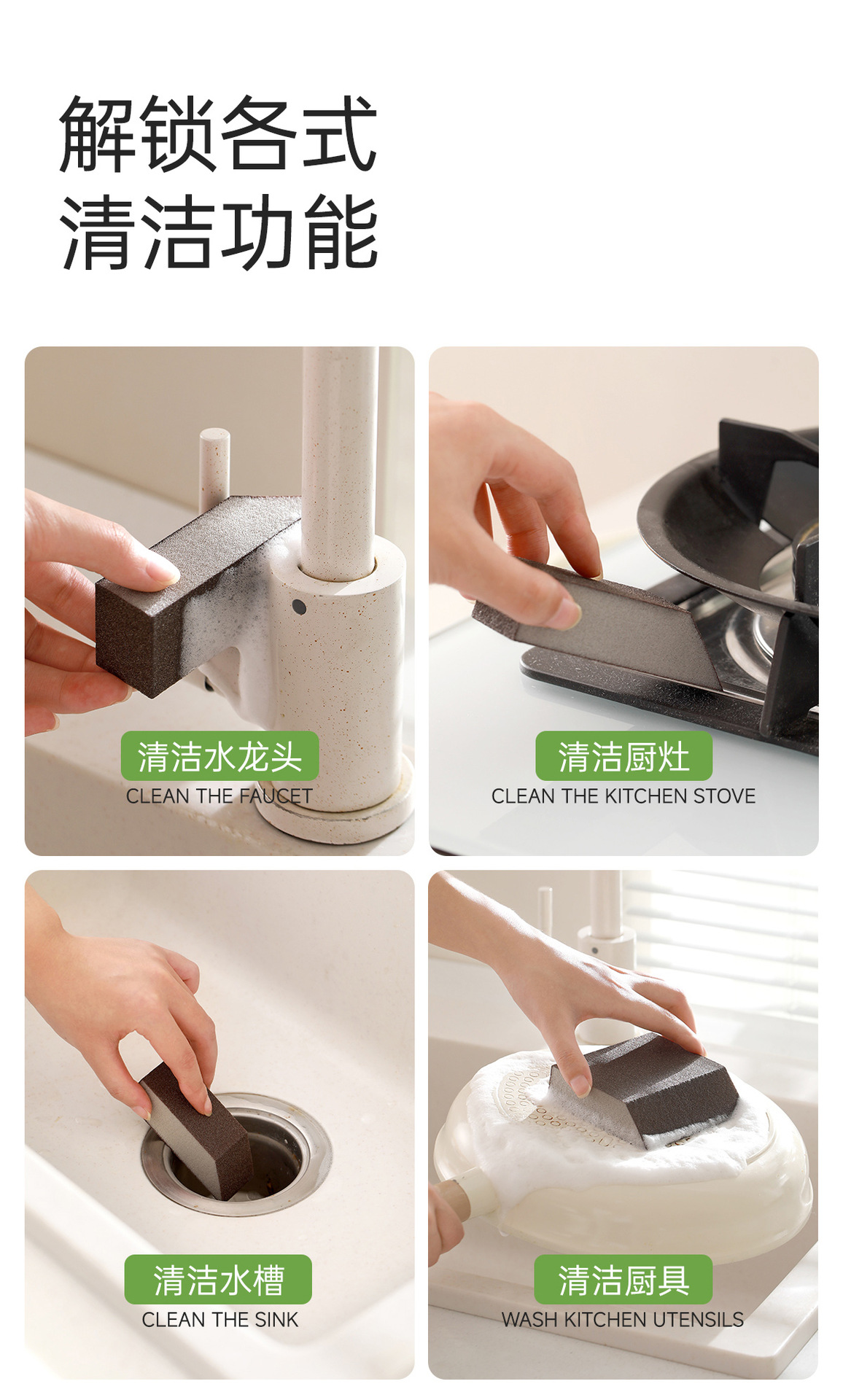 解锁各式
清洁功能

清洁水龙头
CLEAN THE FAUCET

清洁厨灶
CLEAN THE KITCHEN STOVE

清洁水槽
CLEAN THE SINK

清洁厨具
WASH KITCHEN UTENSILS