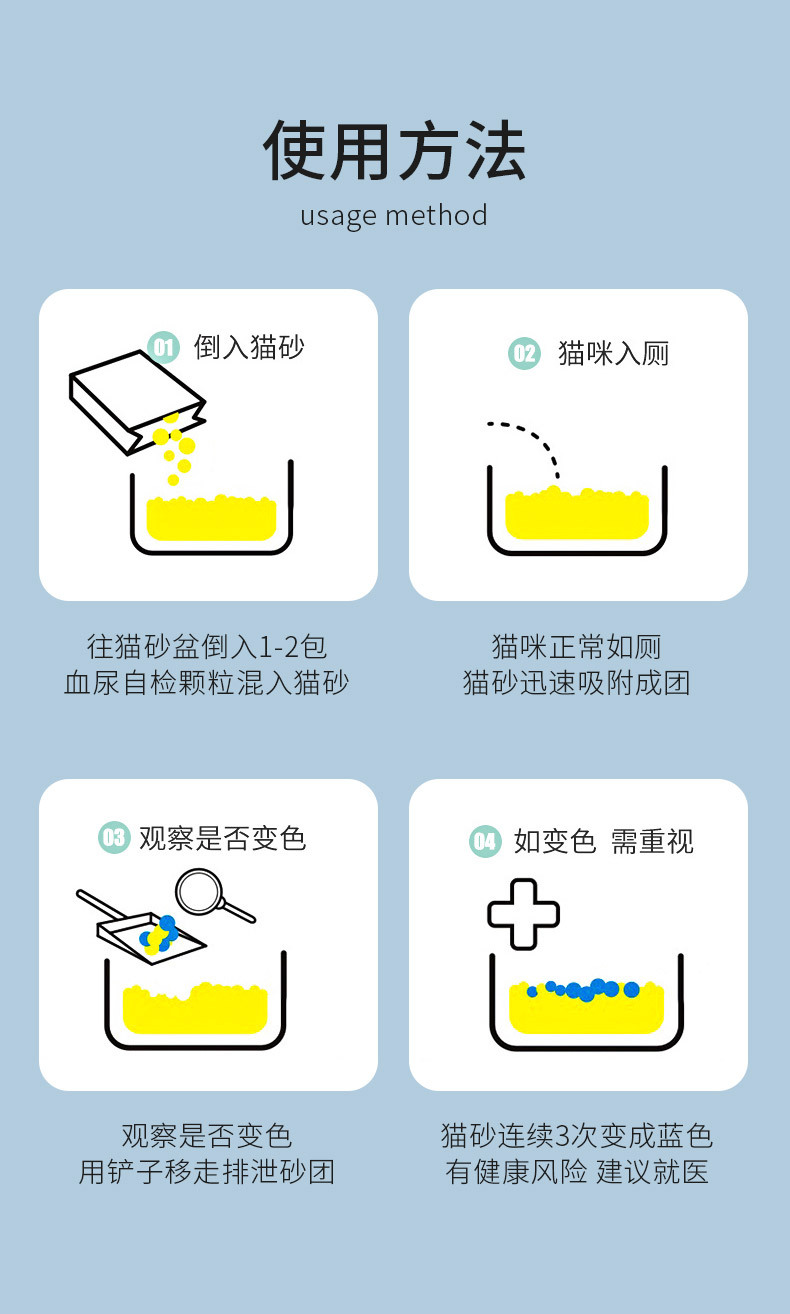 使用方法

usage method

01 倒入猫砂

往猫砂盆倒入1-2包
血尿自检颗粒混入猫砂

02 猫咪入厕

猫咪正常如厕
猫砂迅速吸附成团

03 观察是否变色

观察是否变色
用铲子移走排泄砂团

04 如变色 需重视

猫砂连续3次变成蓝色
有健康风险 建议就医