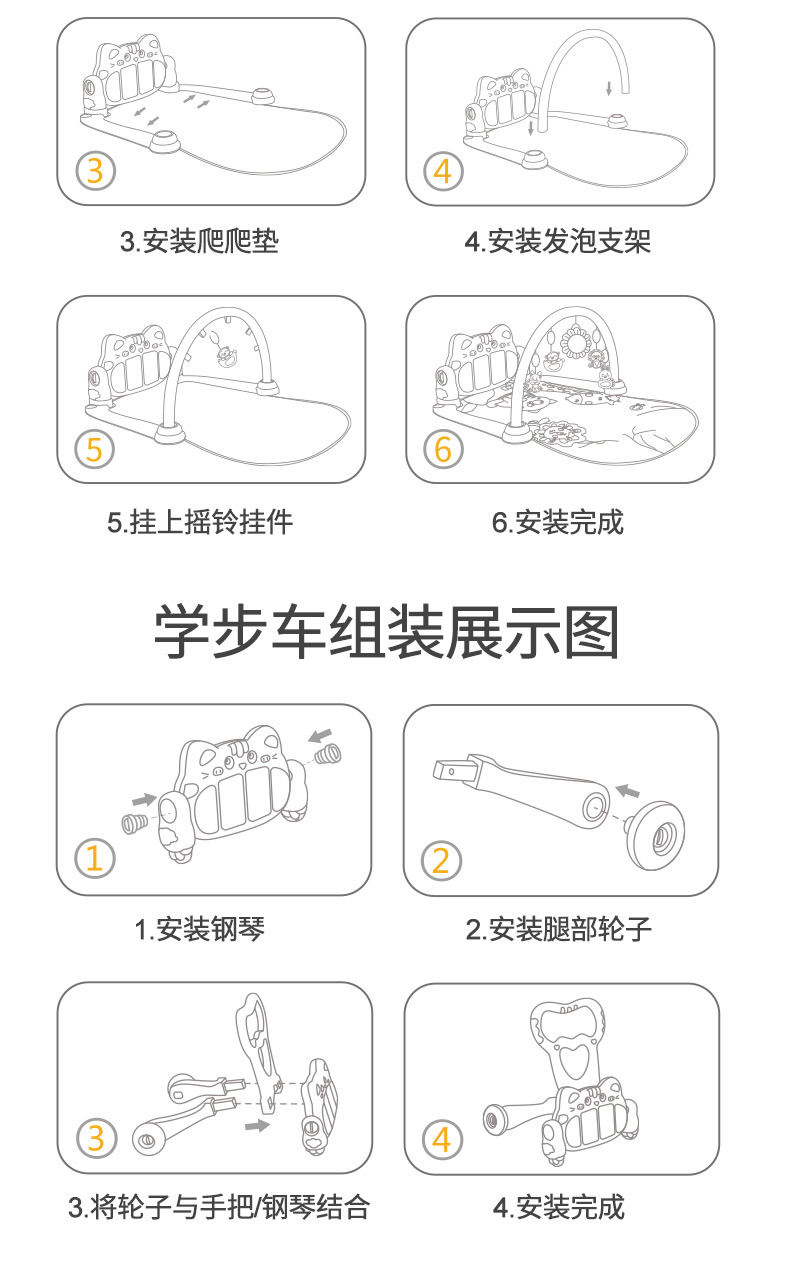 3

3.安装爬爬垫

4

4.安装发泡支架

5

5.挂上摇铃挂件

6

6.安装完成

学步车组装展示图

1

1.安装钢琴

2

2.安装腿部轮子

3

3.将轮子与手把/钢琴结合

4

4.安装完成