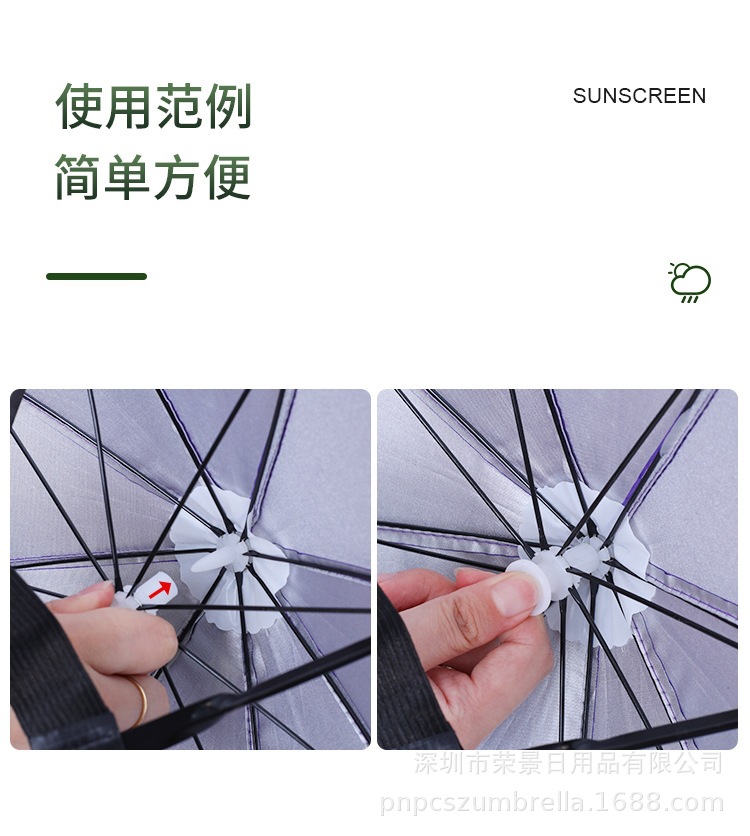 使用范例
简单方便

SUNSCREEN

深圳市荣景日用品有限公司
pnpcszumbrella.1688.com