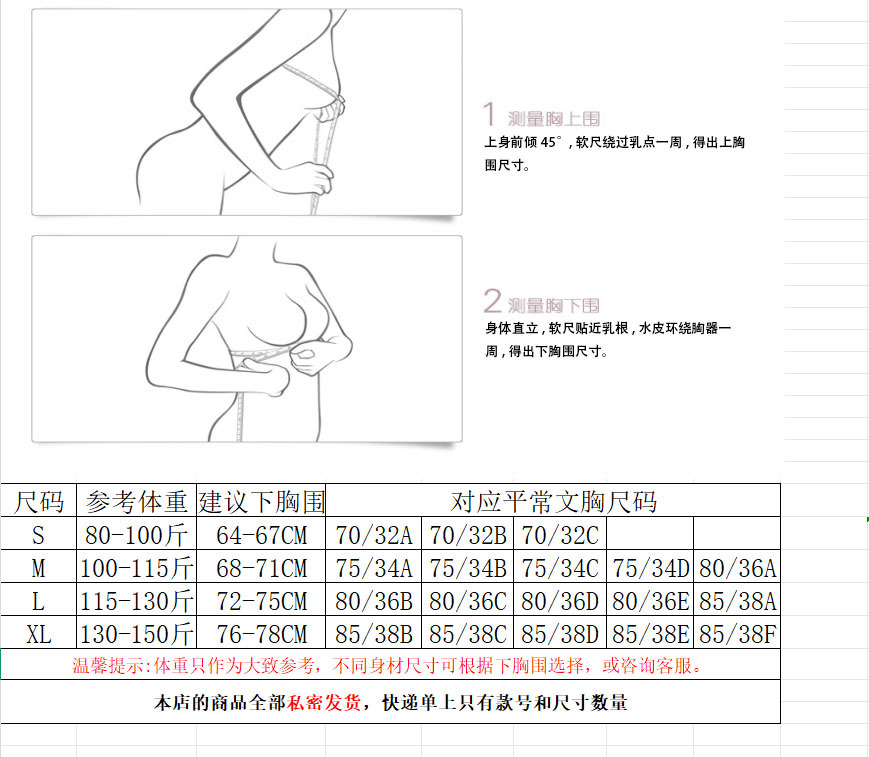 1 测量胸上围
上身前倾 45°，软尺绕过乳点一周，得出上胸围尺寸。

2 测量胸下围
身体直立，软尺贴近乳根，水皮环绕胸器一周，得出下胸围尺寸。

| 尺码 | 参考体重 | 建议下胸围 | 对应平常文胸尺码 | | | | |
|---|---|---|---|---|---|---|---|
| S | 80-100斤 | 64-67CM | 70/32A | 70/32B | 70/32C | | |
| M | 100-115斤 | 68-71CM | 75/34A | 75/34B | 75/34C | 75/34D | 80/36A |
| L | 115-130斤 | 72-75CM | 80/36B | 80/36C | 80/36D | 80/36E | 85/38A |
| XL | 130-150斤 | 76-78CM | 85/38B | 85/38C | 85/38D | 85/38E | 85/38F |

温馨提示:体重只作为大致参考，不同身材尺寸可根据下胸围选择，或咨询客服。

本店的商品全部私密发货，快递单上只有款号和尺寸数量