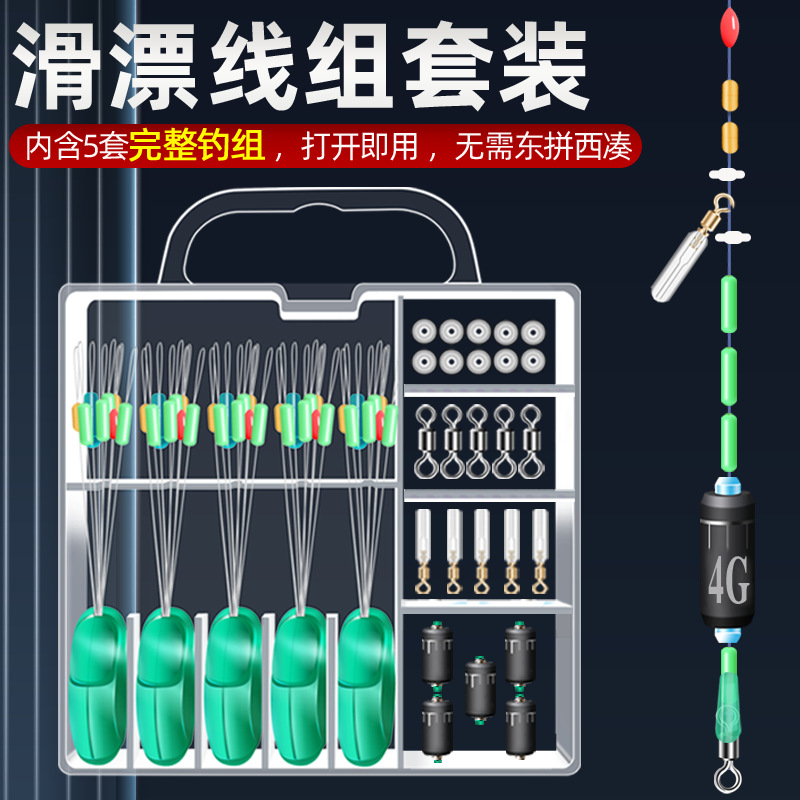 滑漂线组套装

内含5套完整钓组，打开即用，无需东拼西凑

4G