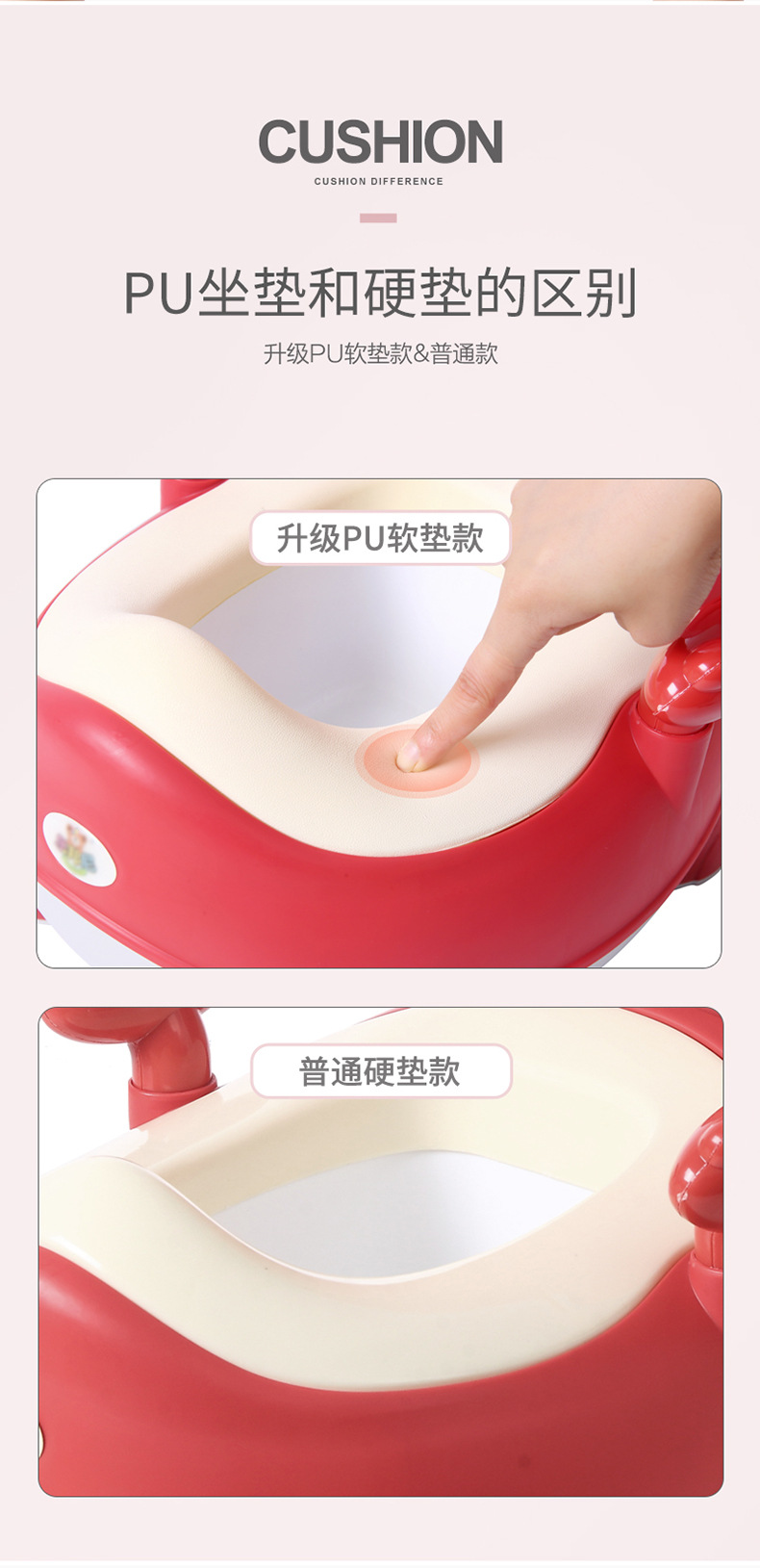 CUSHION

CUSHION DIFFERENCE

PU坐垫和硬垫的区别

升级PU软垫款&普通款

升级PU软垫款

普通硬垫款