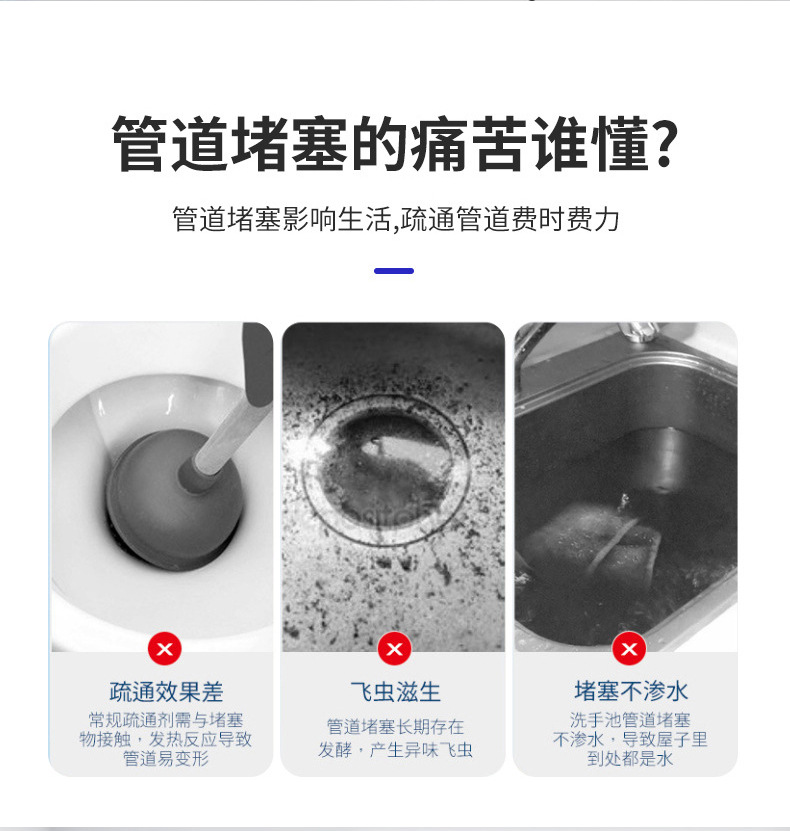 管道堵塞的痛苦谁懂?

管道堵塞影响生活,疏通管道费时费力

疏通效果差

常规疏通剂需与堵塞物接触，发热反应导致管道易变形

飞虫滋生

管道堵塞长期存在发酵，产生异味飞虫

堵塞不渗水

洗手池管道堵塞不渗水，导致屋子里到处都是水