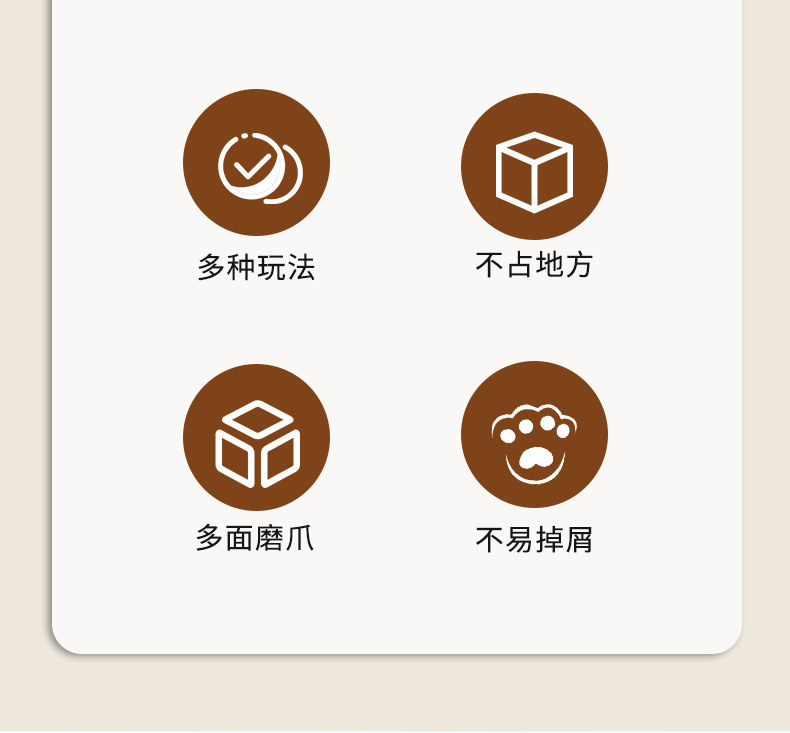 多种玩法

不占地方

多面磨爪

不易掉屑