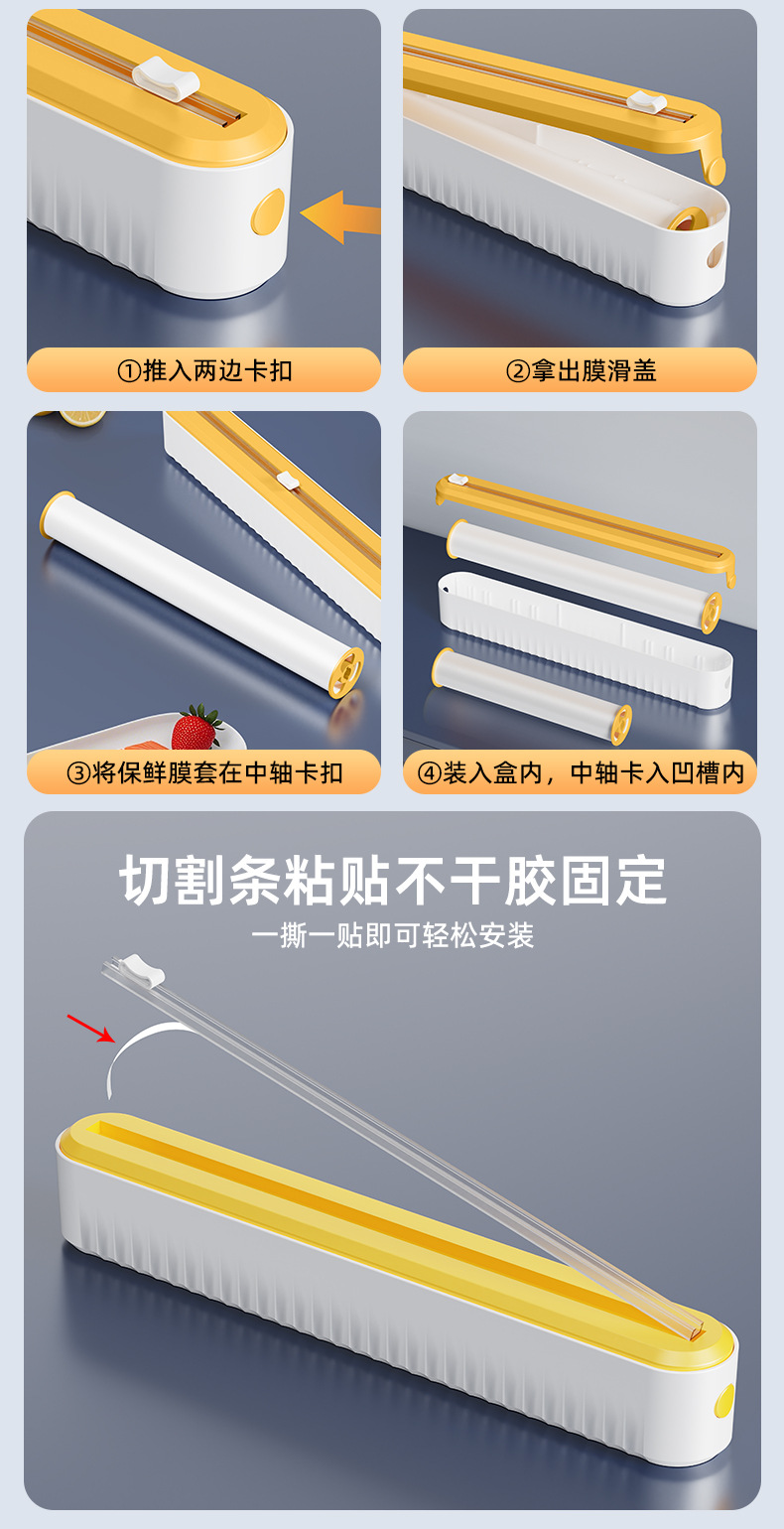 ①推入两边卡扣

②拿出膜滑盖

③将保鲜膜套在中轴卡扣

④装入盒内，中轴卡入凹槽内

切割条粘贴不干胶固定

一撕一贴即可轻松安装