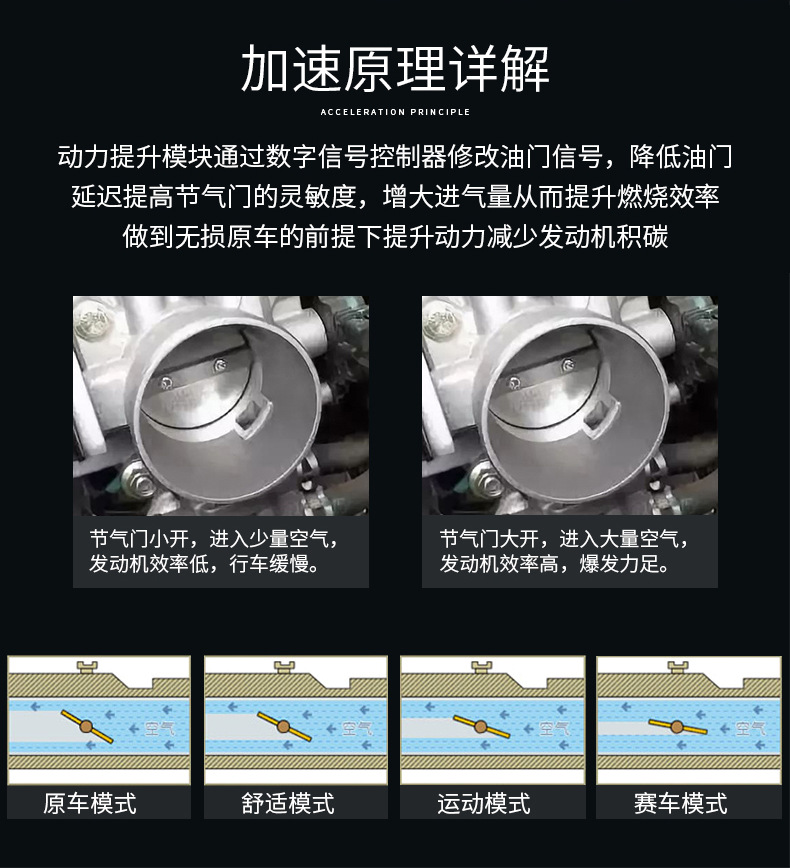 加速原理详解

ACCELERATION PRINCIPLE

动力提升模块通过数字信号控制器修改油门信号，降低油门延迟提高节气门的灵敏度，增大进气量从而提升燃烧效率做到无损原车的前提下提升动力减少发动机积碳

节气门小开，进入少量空气，发动机效率低，行车缓慢。

节气门大开，进入大量空气，发动机效率高，爆发力足。

空气

原车模式

空气

舒适模式

空气

运动模式

空气

赛车模式