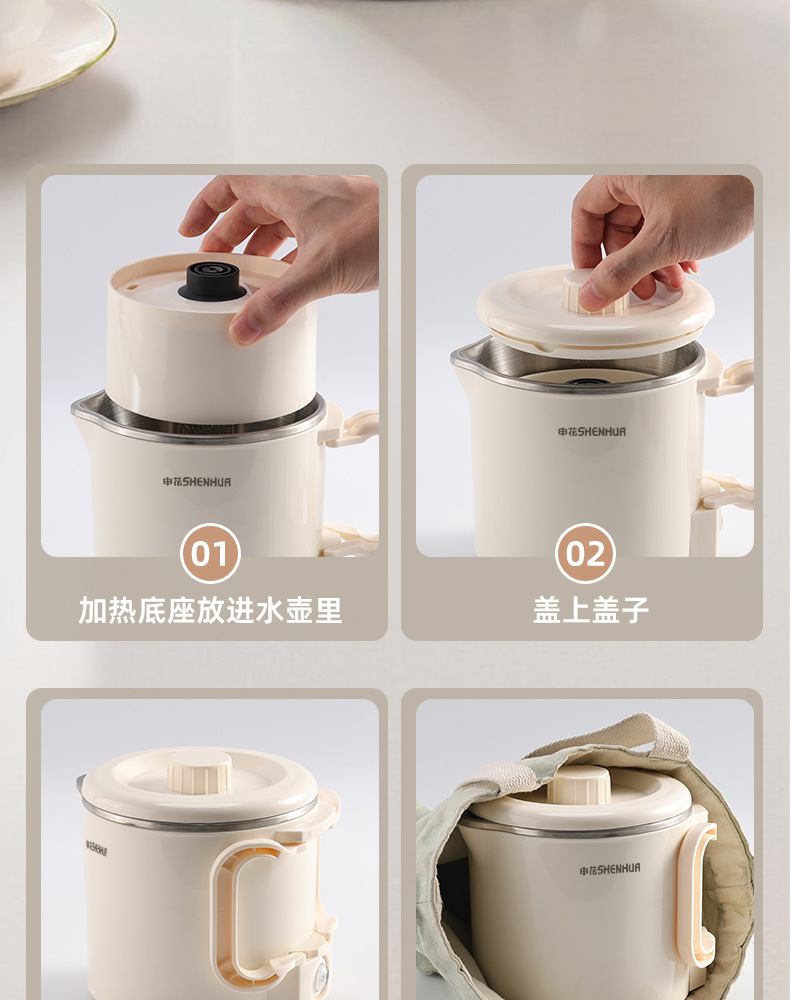 申花SHENHUA

01

加热底座放进水壶里

申花SHENHUA

02

盖上盖子

申花SHENHUA

申花SHENHUA