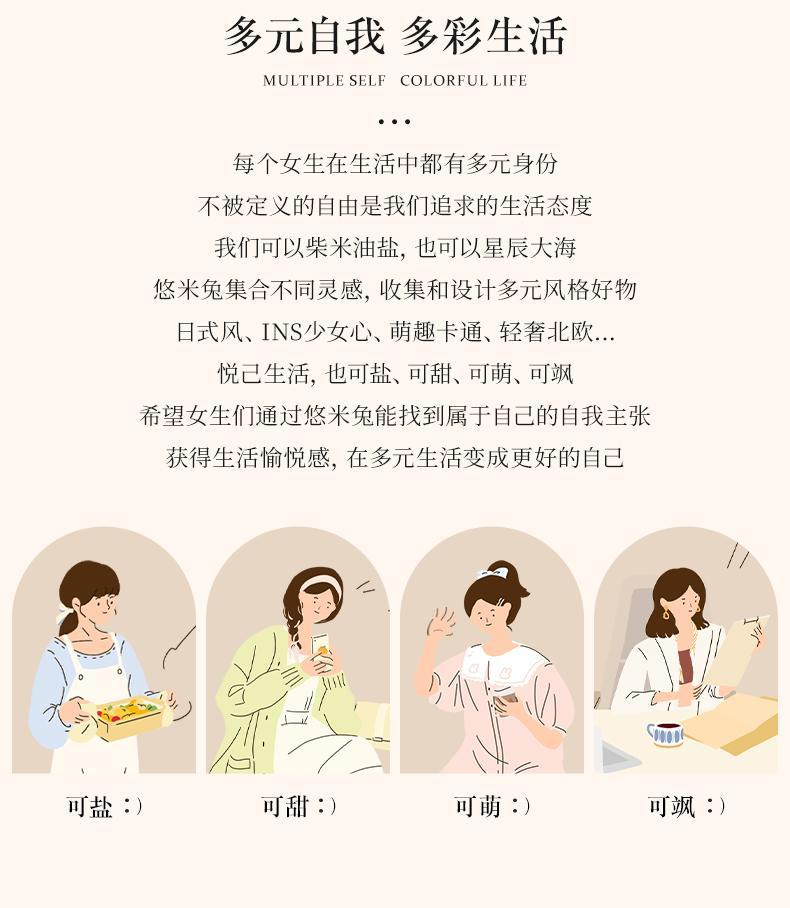 多元自我 多彩生活

MULTIPLE SELF COLORFUL LIFE

...

每个女生在生活中都有多元身份
不被定义的自由是我们追求的生活态度
我们可以柴米油盐, 也可以星辰大海
悠米兔集合不同灵感, 收集和设计多元风格好物
日式风、INS少女心、萌趣卡通、轻奢北欧...
悦己生活, 也可盐、可甜、可萌、可飒
希望女生们通过悠米兔能找到属于自己的自我主张
获得生活愉悦感, 在多元生活变成更好的自己

可盐 :)

可甜 :)

可萌 :)

可飒 :)