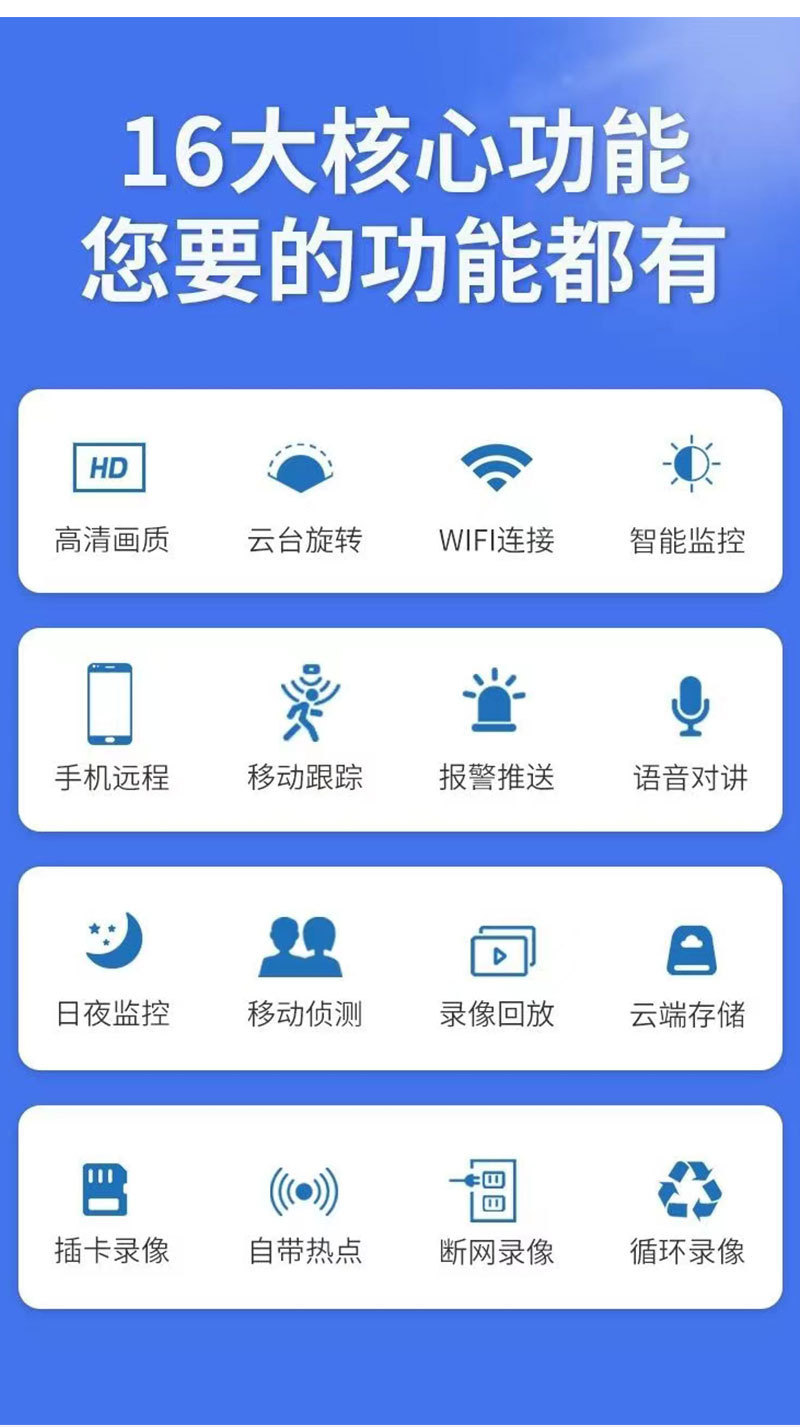 16大核心功能
您要的功能都有

HD
高清画质 云台旋转 WIFI连接 智能监控

手机远程 移动跟踪 报警推送 语音对讲

日夜监控 移动侦测 录像回放 云端存储

插卡录像 自带热点 断网录像 循环录像