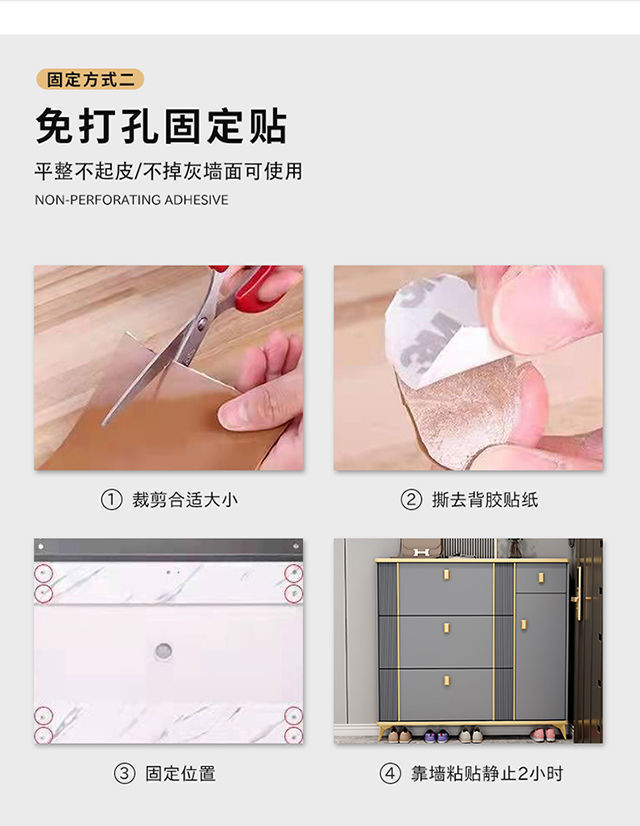 固定方式二

免打孔固定贴

平整不起皮/不掉灰墙面可使用

NON-PERFORATING ADHESIVE

① 裁剪合适大小

② 撕去背胶贴纸

③ 固定位置

④ 靠墙粘贴静止2小时