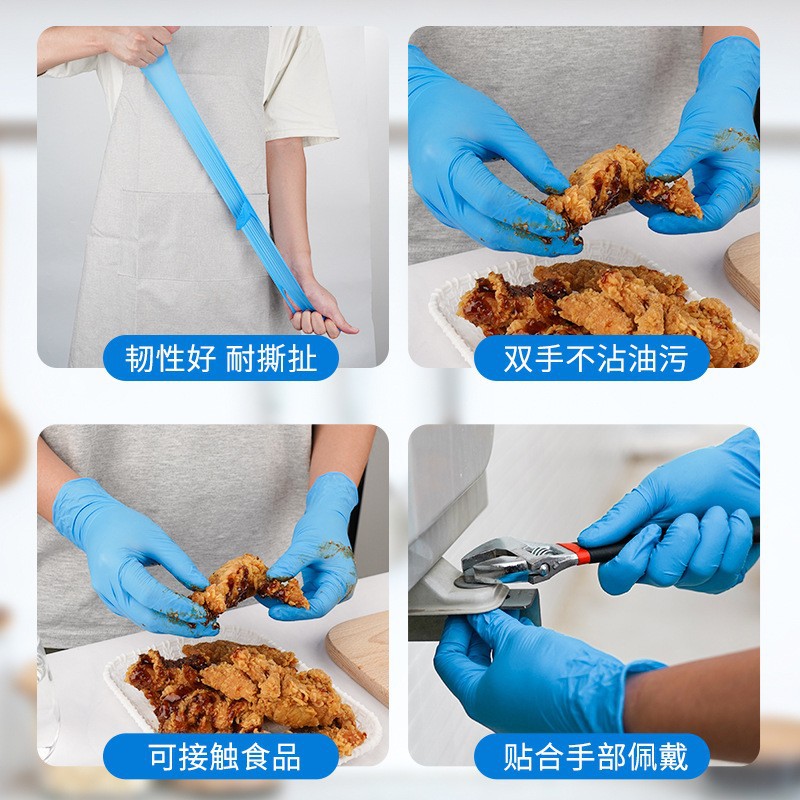 韧性好 耐撕扯

双手不沾油污

可接触食品

贴合手部佩戴