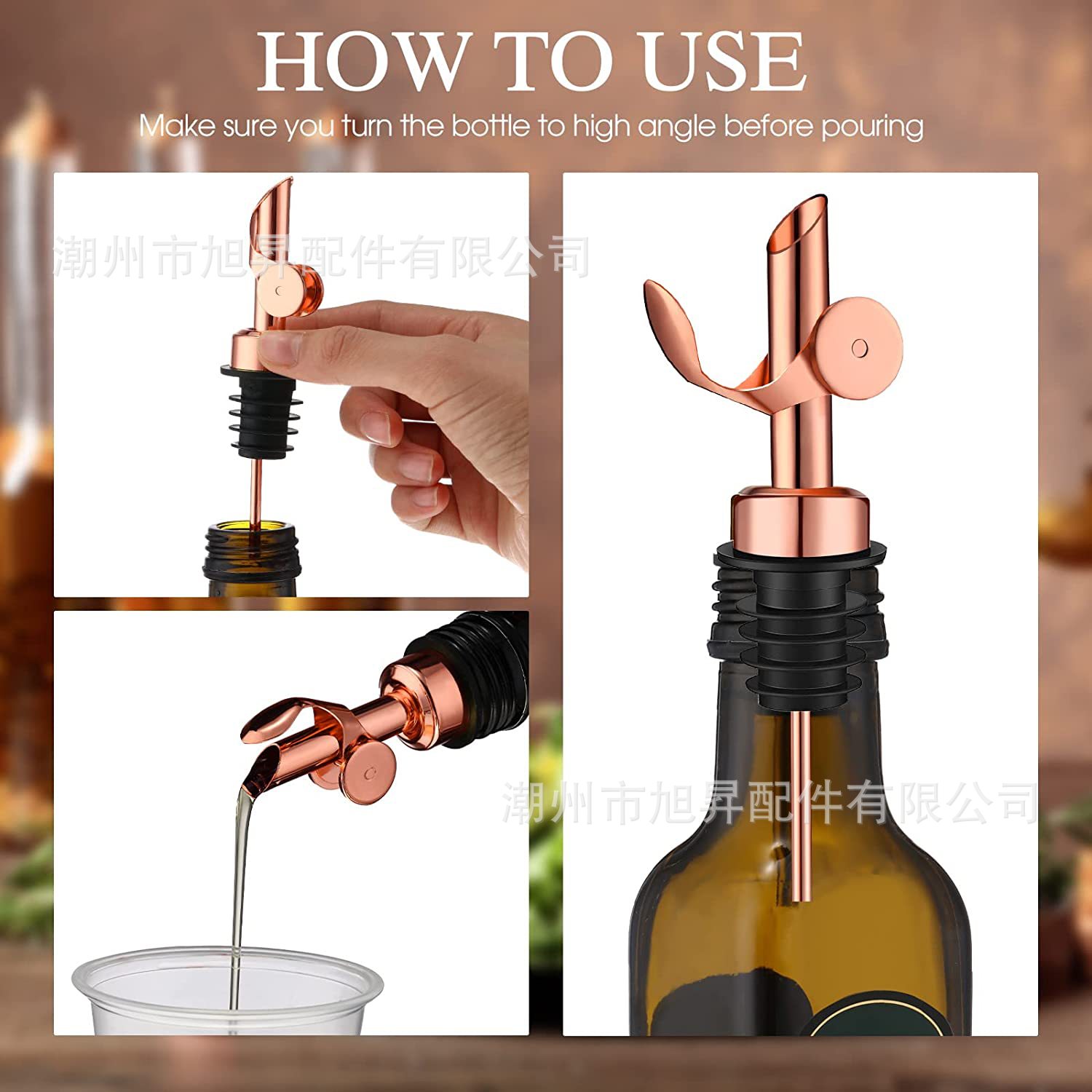 HOW TO USE

Make sure you turn the bottle to high angle before pouring

潮州市旭昇配件有限公司

潮州市旭昇配件有限公司