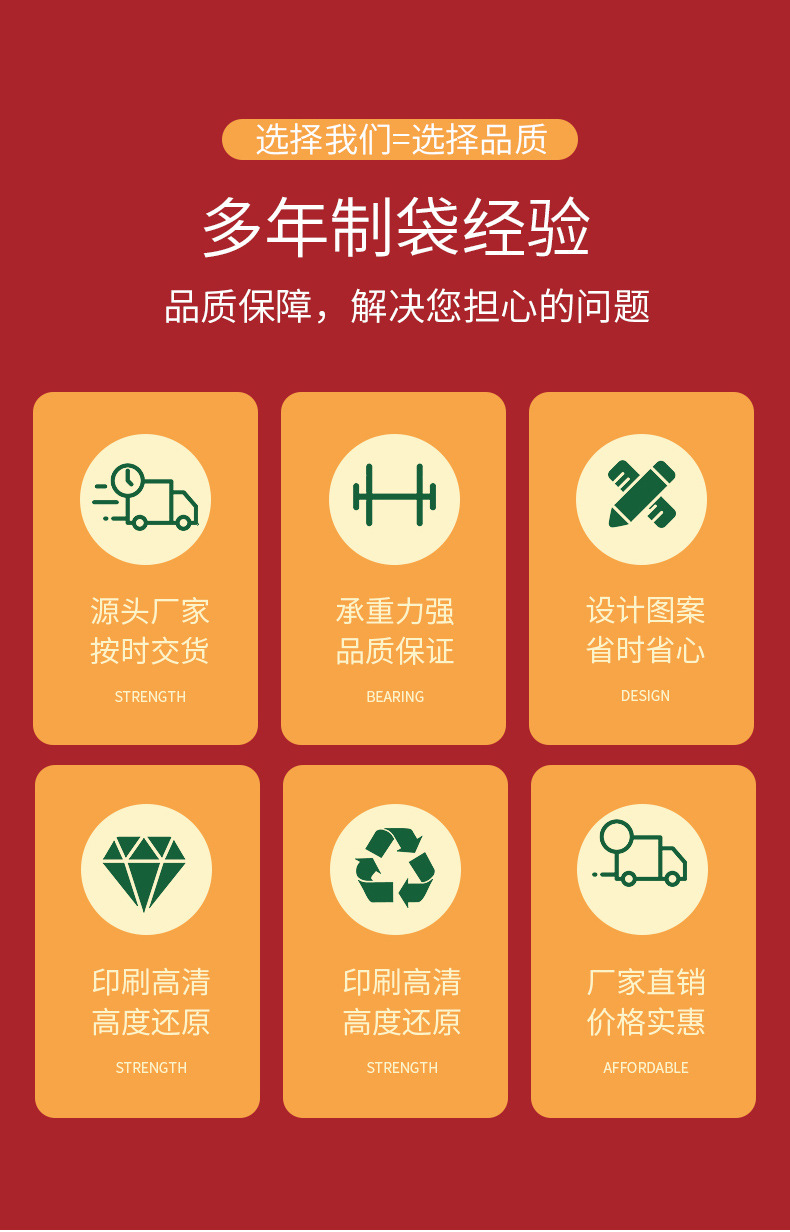 选择我们=选择品质

多年制袋经验

品质保障，解决您担心的问题

源头厂家
按时交货
STRENGTH

承重力强
品质保证
BEARING

设计图案
省时省心
DESIGN

印刷高清
高度还原
STRENGTH

印刷高清
高度还原
STRENGTH

厂家直销
价格实惠
AFFORDABLE