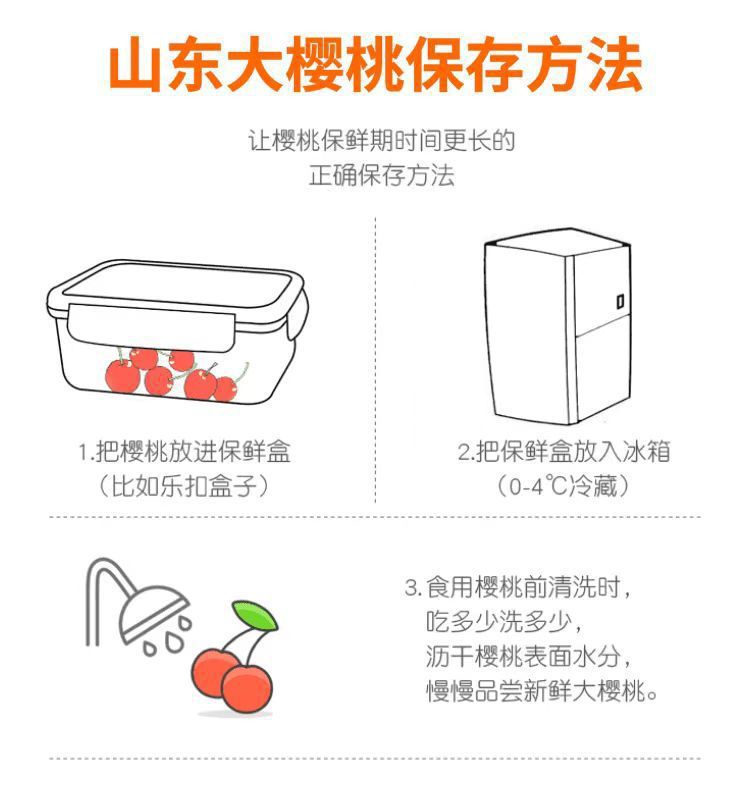 山东大樱桃保存方法

让樱桃保鲜期时间更长的
正确保存方法

1.把樱桃放进保鲜盒
（比如乐扣盒子）

2.把保鲜盒放入冰箱
（0-4℃冷藏）

3.食用樱桃前清洗时，
吃多少洗多少，
沥干樱桃表面水分，
慢慢品尝新鲜大樱桃。