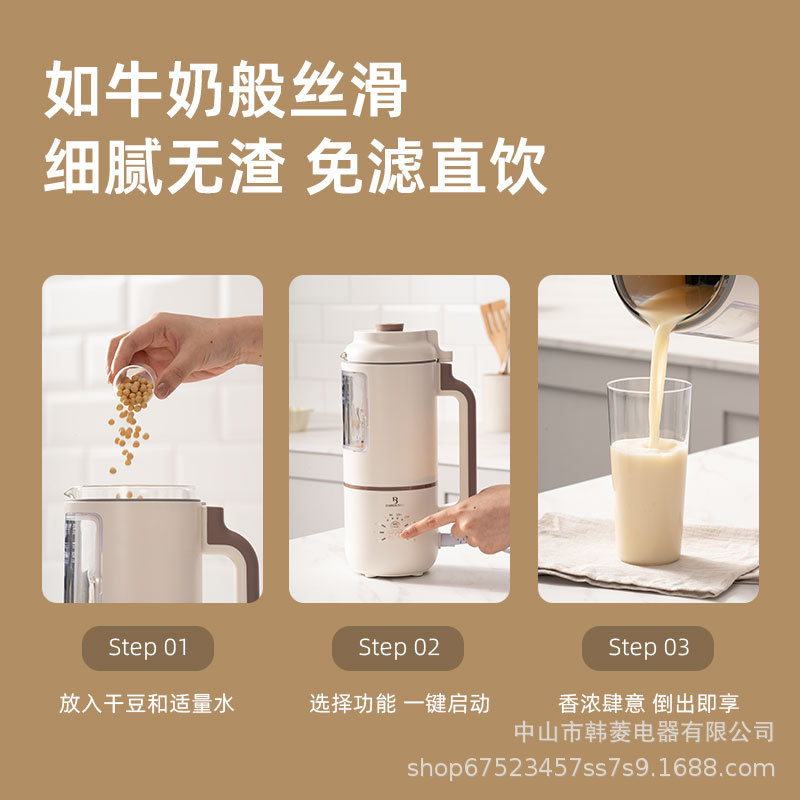 如牛奶般丝滑
细腻无渣 免滤直饮

Step 01
放入干豆和适量水

Step 02
选择功能 一键启动

Step 03
香浓肆意 倒出即享

中山市韩菱电器有限公司
shop67523457ss7s9.1688.com