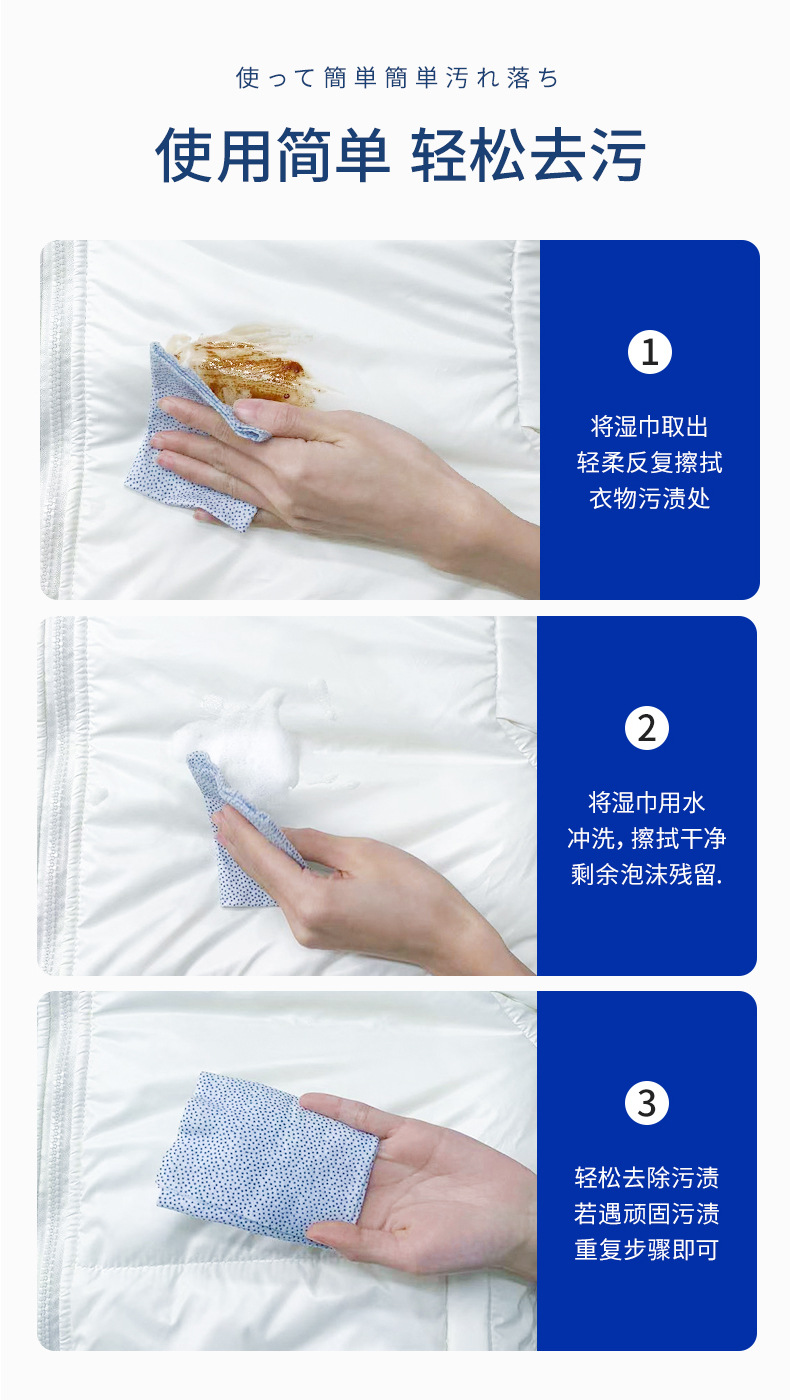 使って簡単簡単汚れ落ち

使用简单 轻松去污

1

将湿巾取出
轻柔反复擦拭
衣物污渍处

2

将湿巾用水
冲洗，擦拭干净
剩余泡沫残留.

3

轻松去除污渍
若遇顽固污渍
重复步骤即可