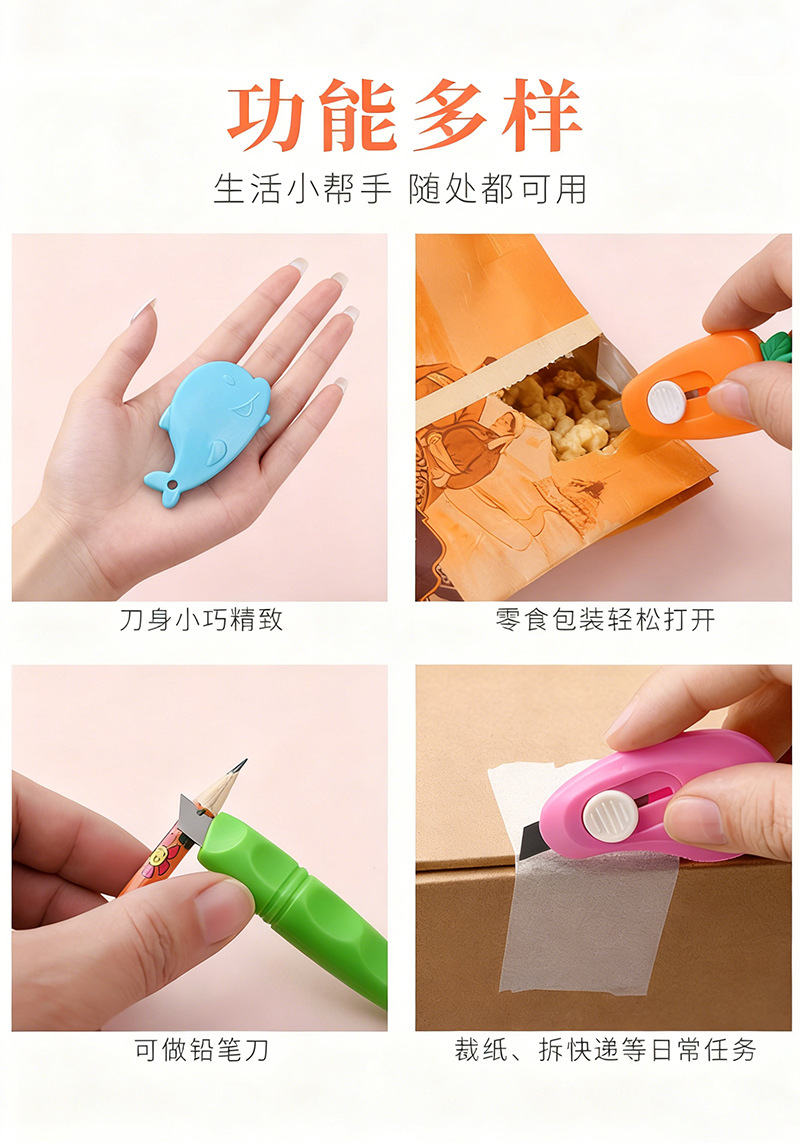 功能多样

生活小帮手 随处都可用

刀身小巧精致

零食包装轻松打开

可做铅笔刀

裁纸、拆快递等日常任务