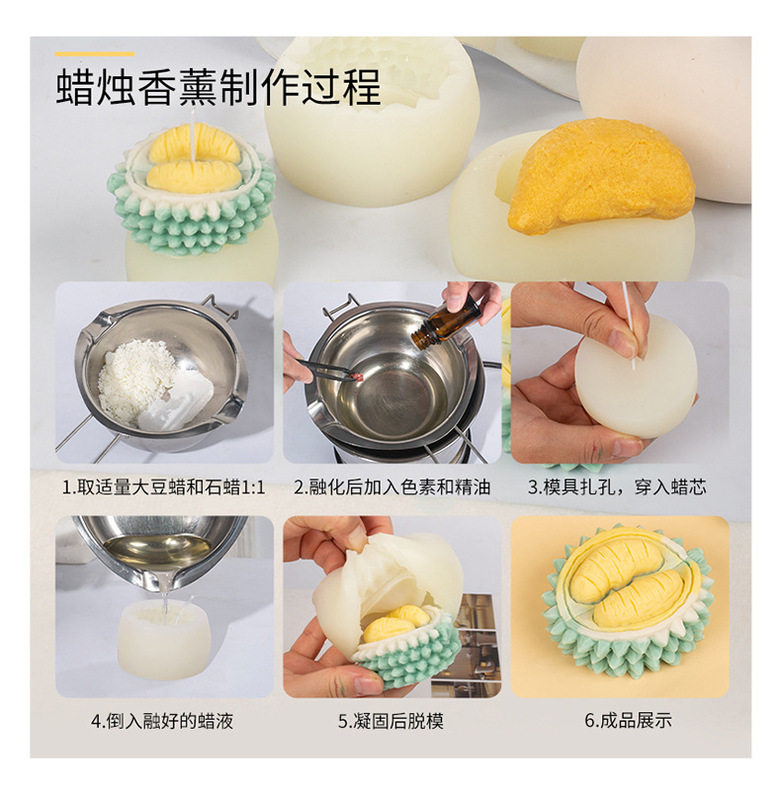 蜡烛香薰制作过程

1.取适量大豆蜡和石蜡1:1

2.融化后加入色素和精油

3.模具扎孔，穿入蜡芯

4.倒入融好的蜡液

5.凝固后脱模

6.成品展示