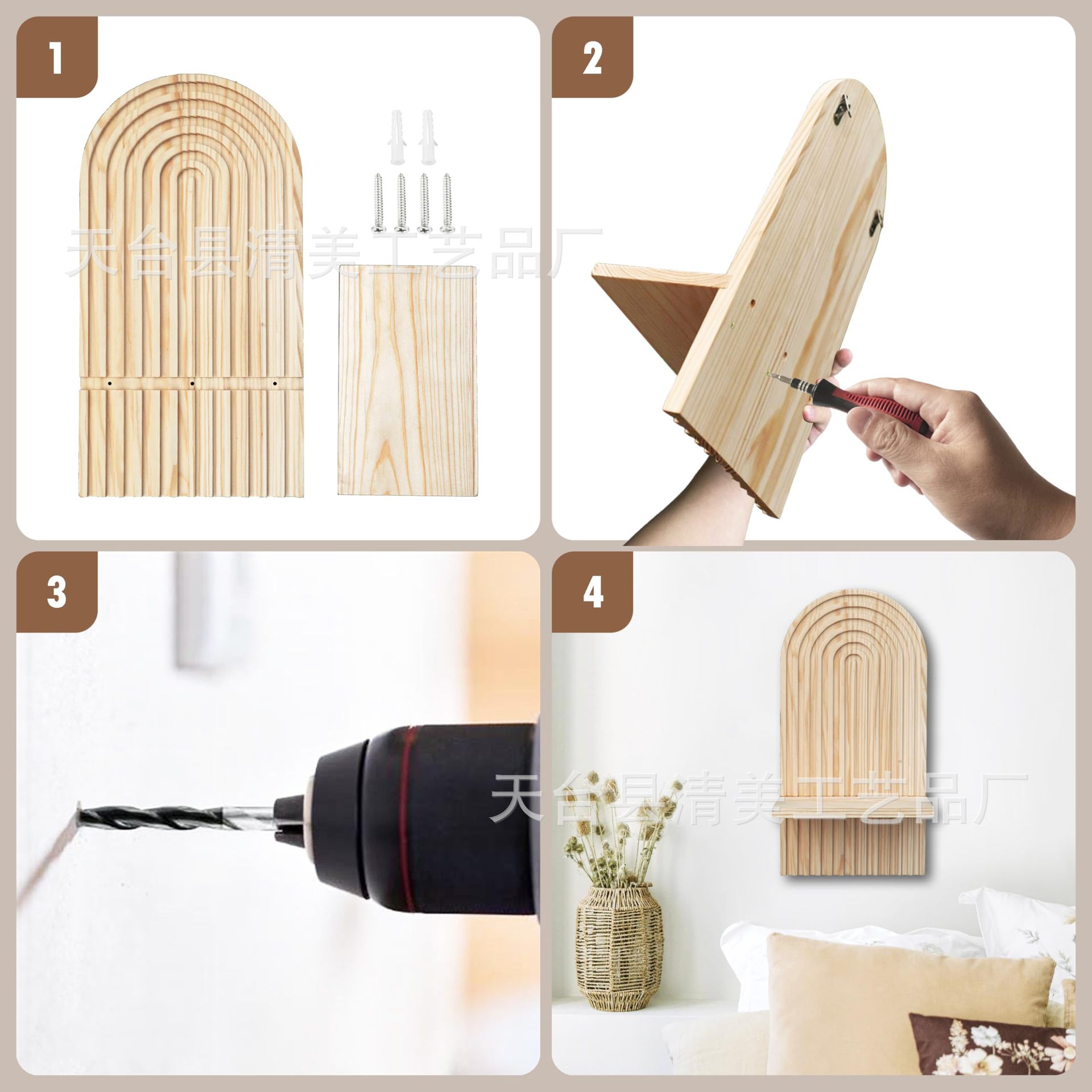 1

天台县清美工艺品厂

2

3

4

天台县清美工艺品厂