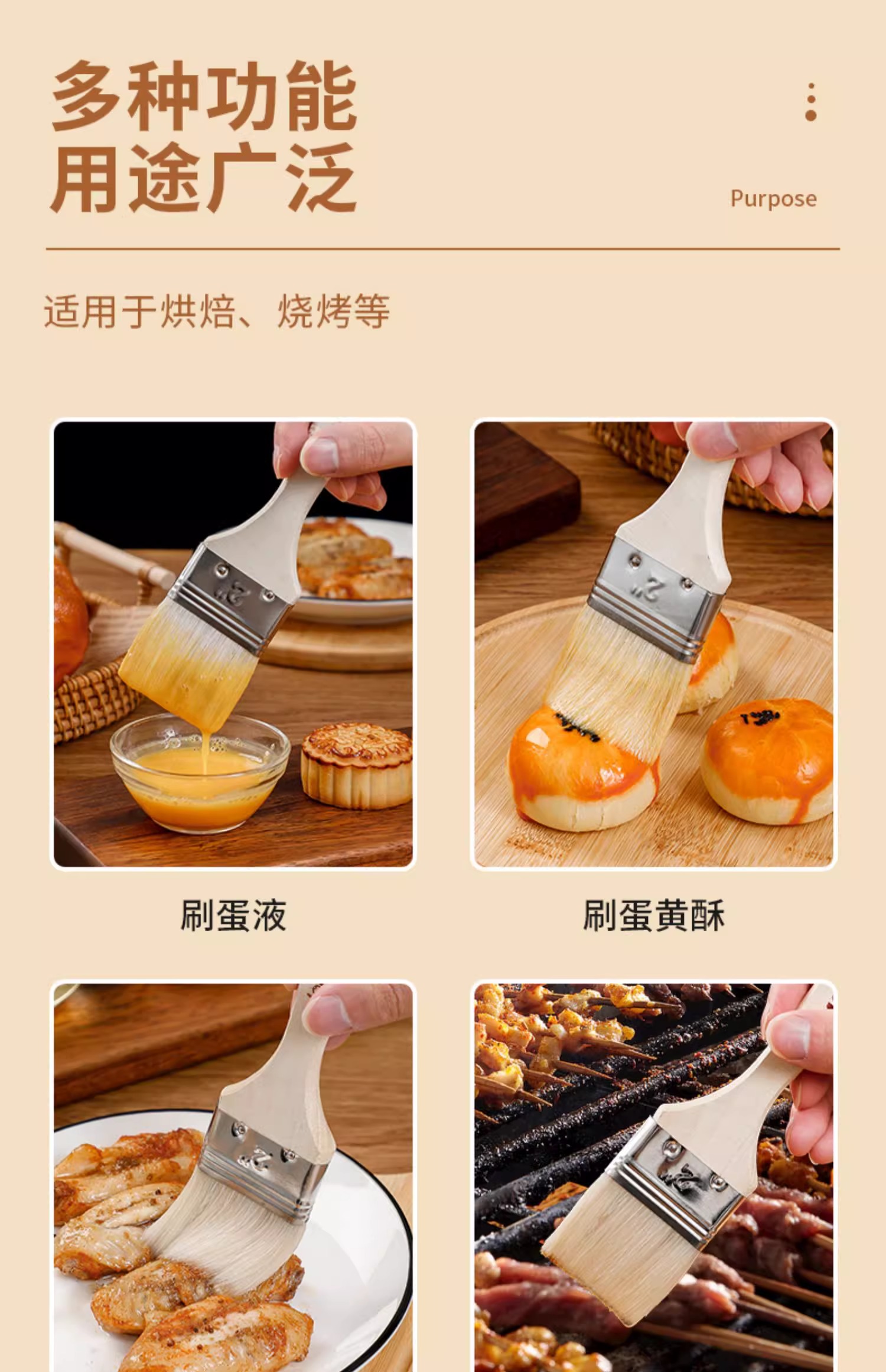 多种功能
用途广泛

Purpose

适用于烘焙、烧烤等

2"

2"

刷蛋液

刷蛋黄酥

2"

2"