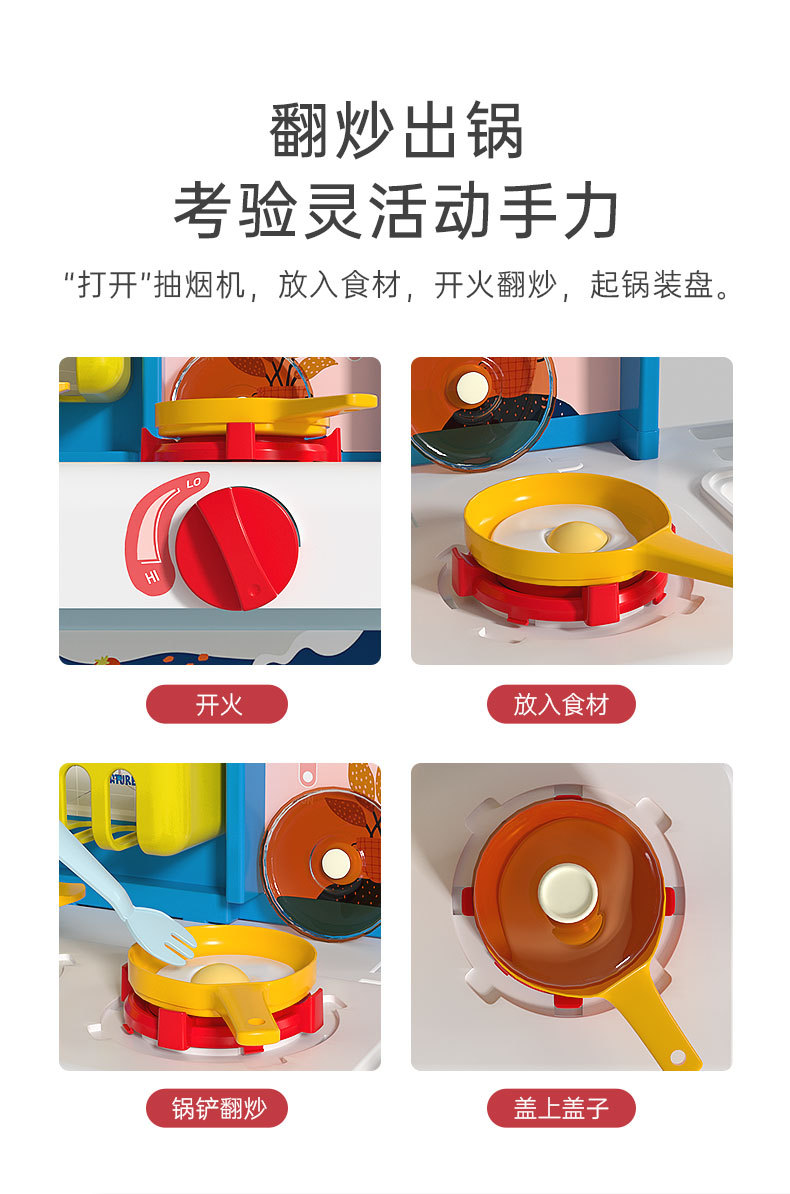 翻炒出锅
考验灵活动手力

“打开”抽烟机，放入食材，开火翻炒，起锅装盘。

LO
HI

开火

放入食材

锅铲翻炒

盖上盖子