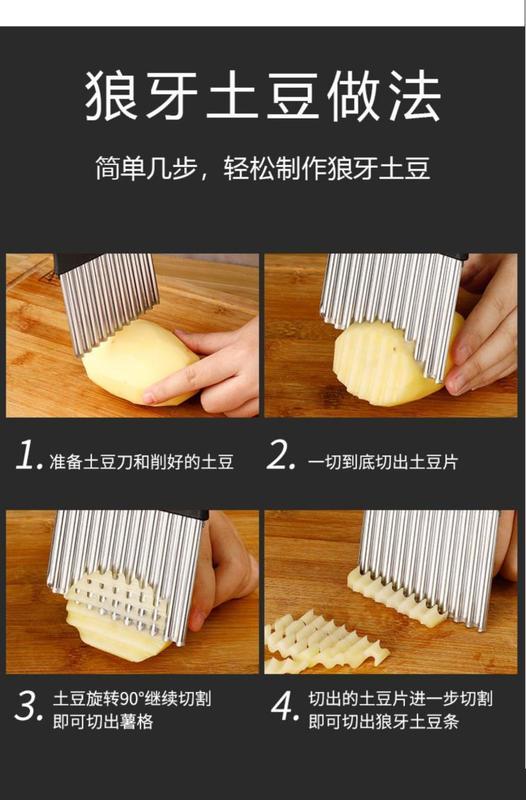 狼牙土豆做法

简单几步，轻松制作狼牙土豆

1. 准备土豆刀和削好的土豆

2. 一切到底切出土豆片

3. 土豆旋转90°继续切割 即可切出薯格

4. 切出的土豆片进一步切割 即可切出狼牙土豆条