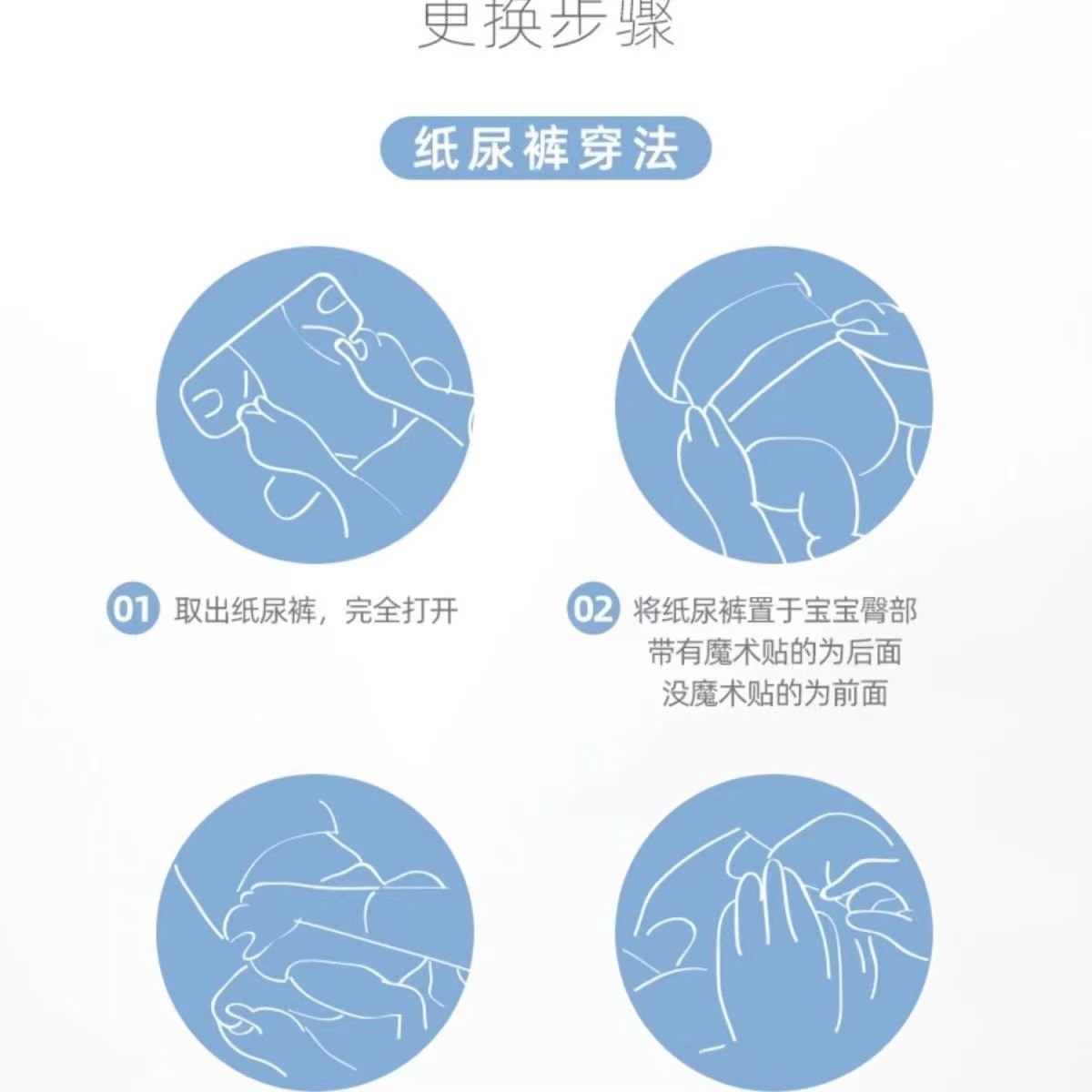 更换步骤

纸尿裤穿法

01 取出纸尿裤，完全打开

02 将纸尿裤置于宝宝臀部
带有魔术贴的为后面
没魔术贴的为前面