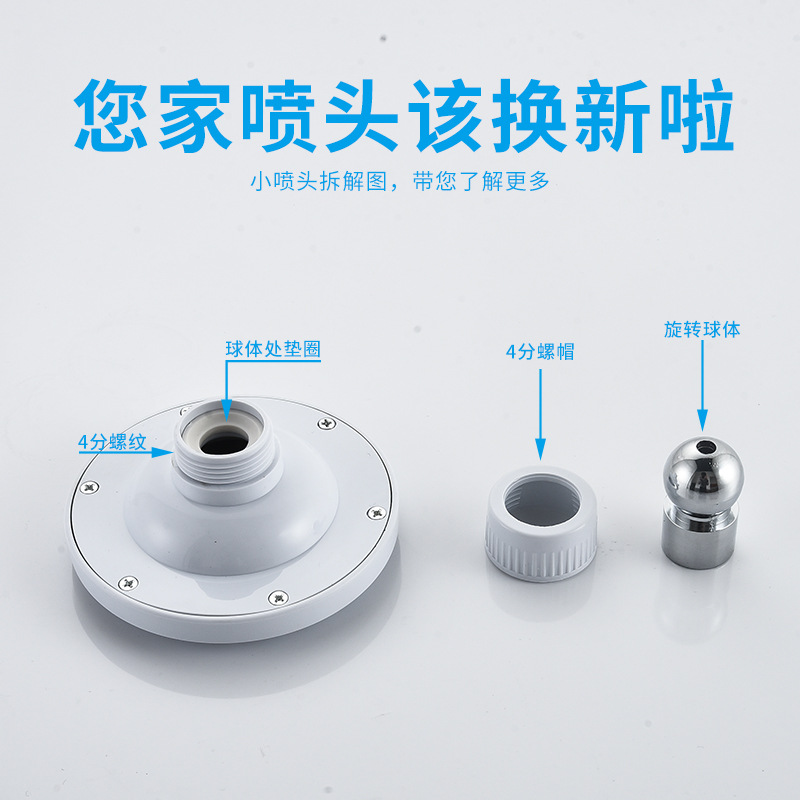 您家喷头该换新啦

小喷头拆解图，带您了解更多

球体处垫圈

4分螺纹

4分螺帽

旋转球体