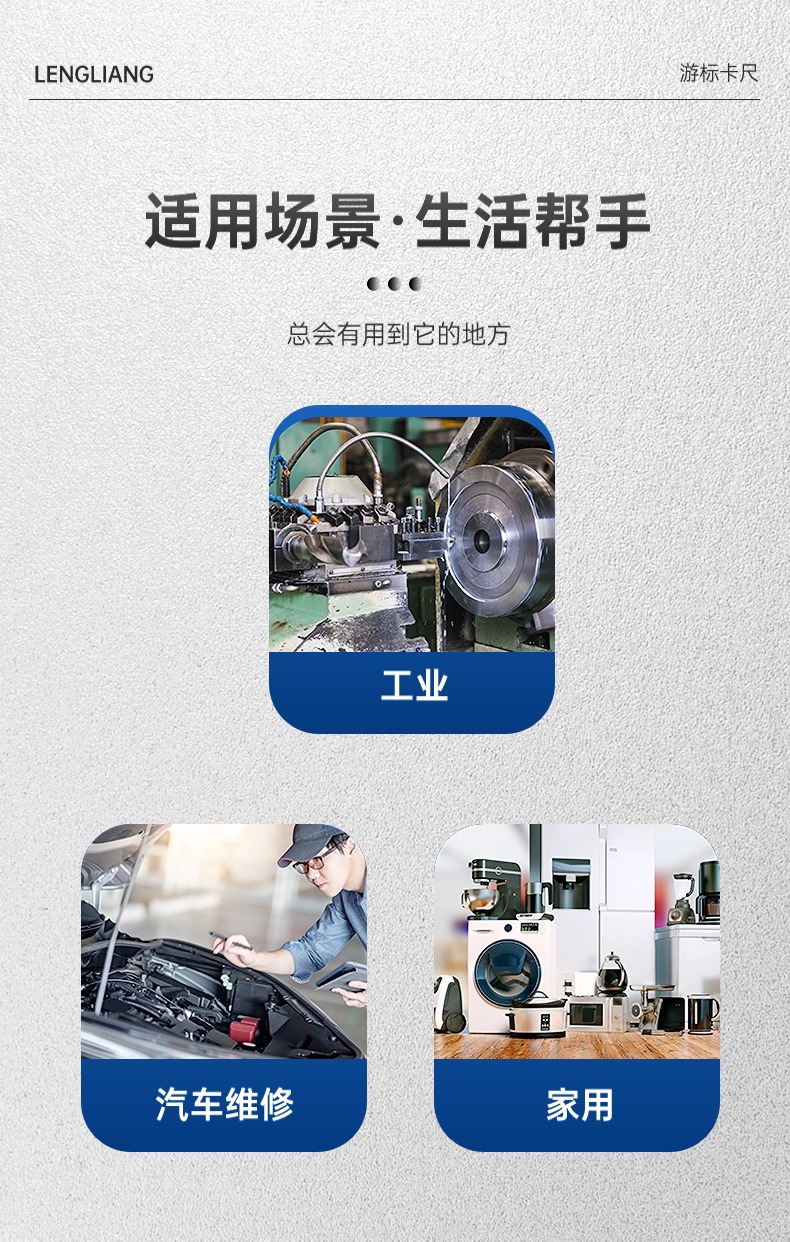 LENGLIANG

游标卡尺

适用场景·生活帮手

总会有用到它的地方

工业

汽车维修

家用