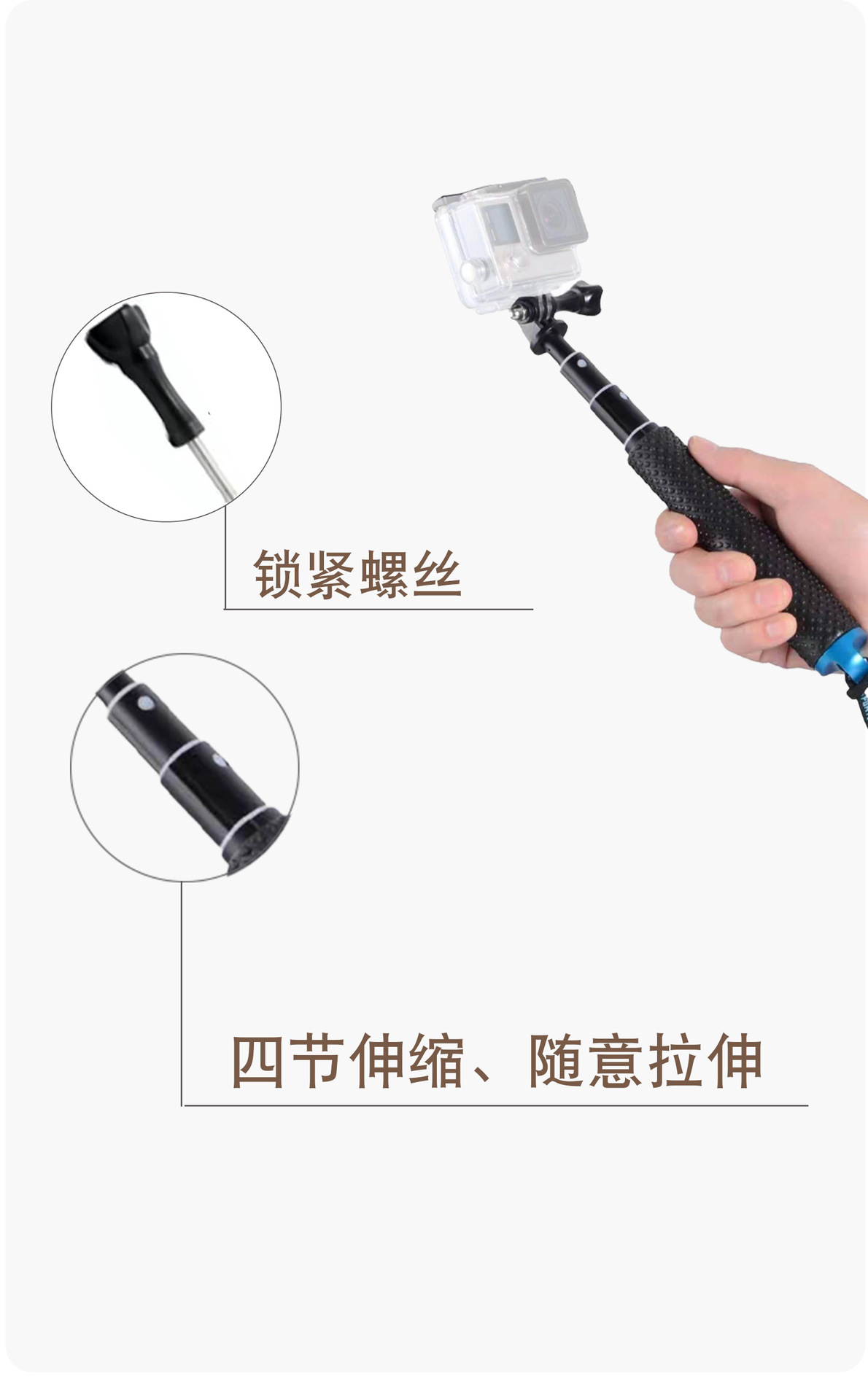 锁紧螺丝

四节伸缩、随意拉伸