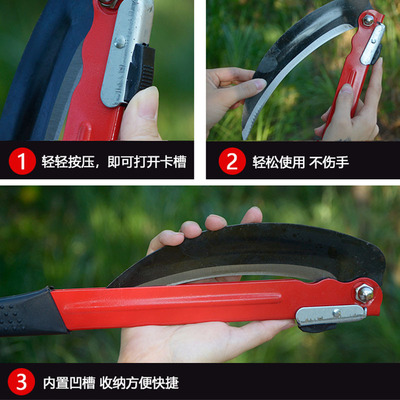 1 轻轻按压，即可打开卡槽

2 轻松使用 不伤手

3 内置凹槽 收纳方便快捷