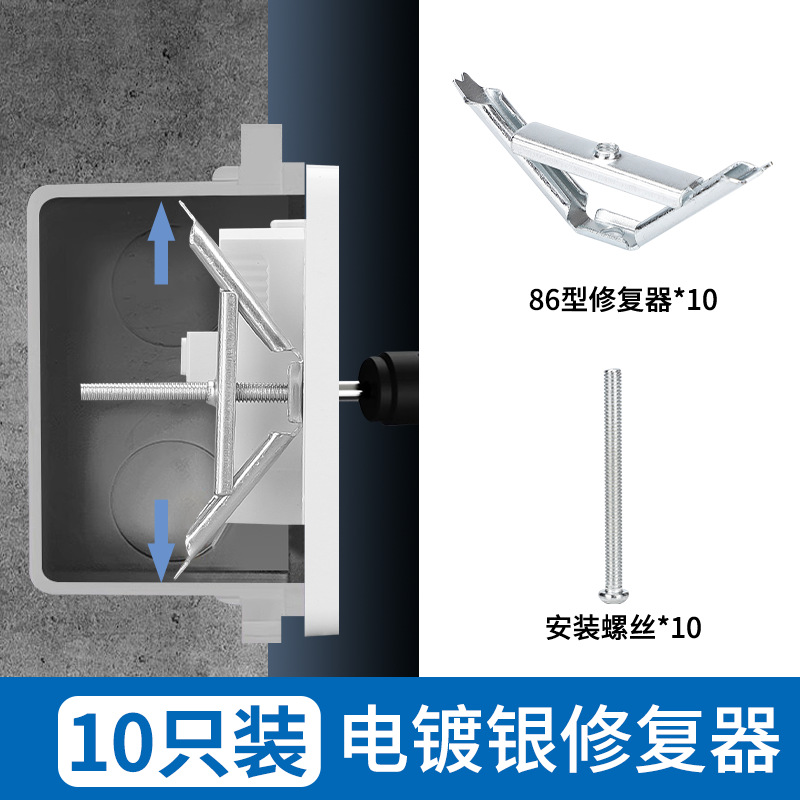 86型修复器*10

安装螺丝*10

10只装 电镀银修复器