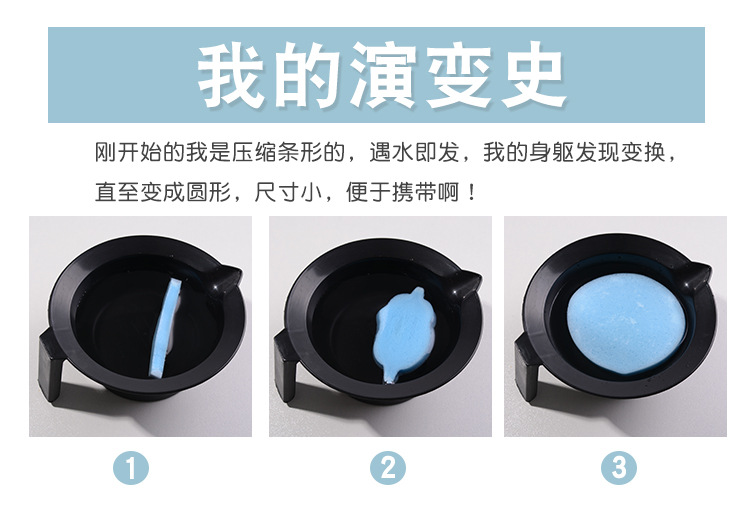 我的演变史

刚开始的我是压缩条形的，遇水即发，我的身躯发现变换，直至变成圆形，尺寸小，便于携带啊！

1

2

3