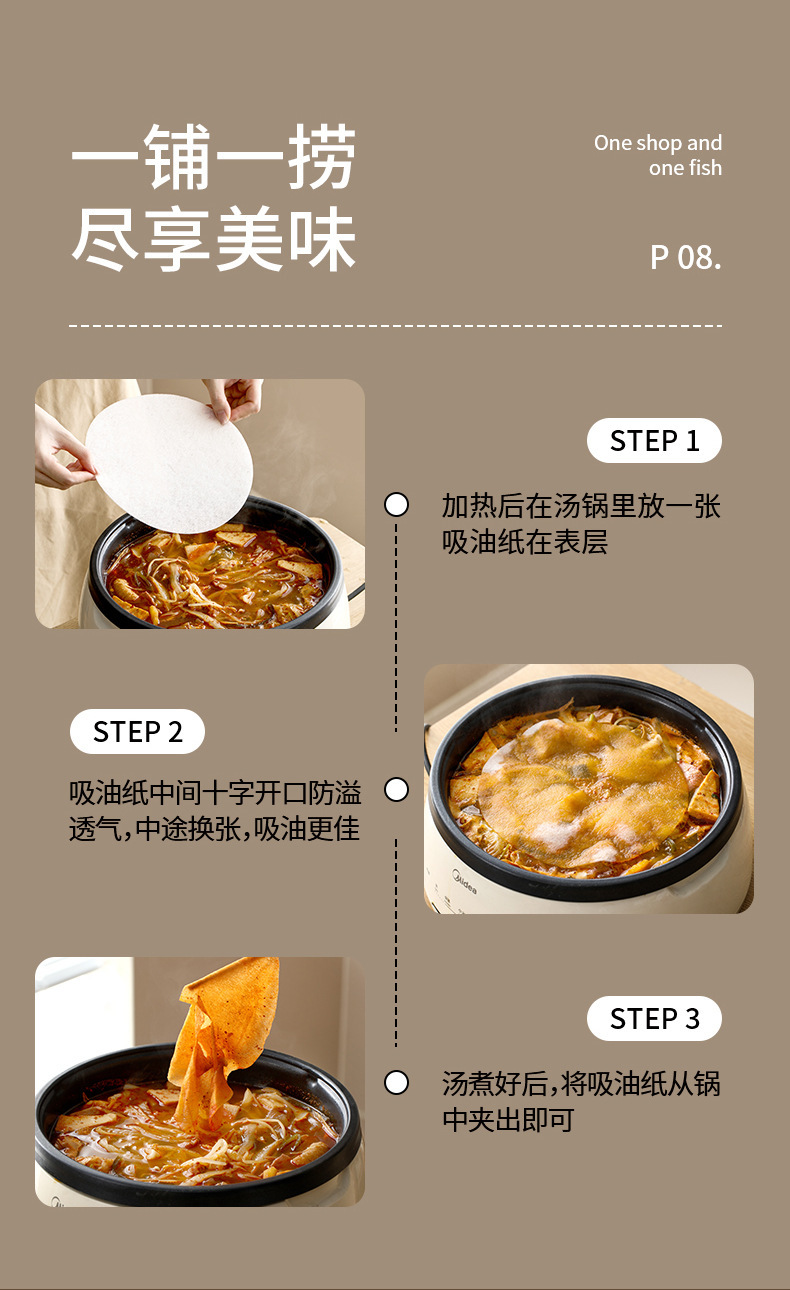 一铺一捞
尽享美味

One shop and one fish

P 08.

STEP 1

加热后在汤锅里放一张吸油纸在表层

STEP 2

吸油纸中间十字开口防溢透气,中途换张,吸油更佳

Midea

STEP 3

汤煮好后,将吸油纸从锅中夹出即可