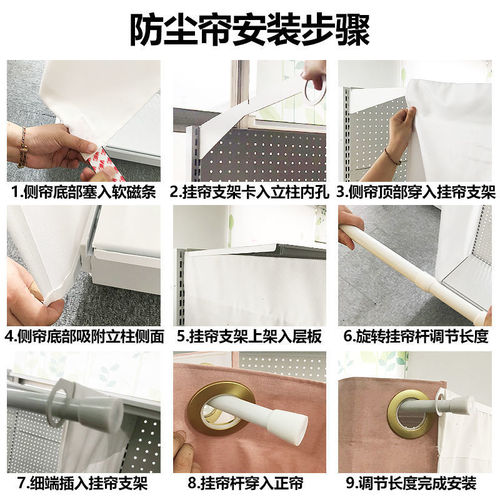 防尘帘安装步骤

1.侧帘底部塞入软磁条

2.挂帘支架卡入立柱内孔

3.侧帘顶部穿入挂帘支架

4.侧帘底部吸附立柱侧面

5.挂帘支架上架入层板

6.旋转挂帘杆调节长度

7.细端插入挂帘支架

8.挂帘杆穿入正帘

9.调节长度完成安装