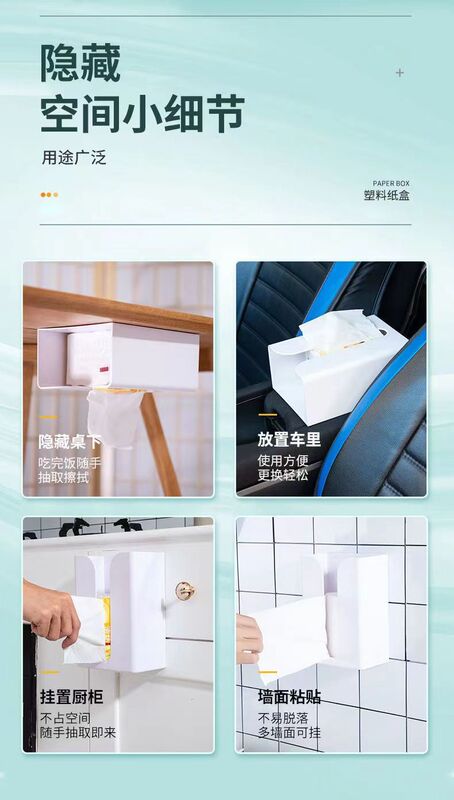 隐藏
空间小细节

用途广泛

PAPER BOX
塑料纸盒

隐藏桌下
吃完饭随手
抽取擦拭

放置车里
使用方便
更换轻松

挂置厨柜
不占空间
随手抽取即来

墙面粘贴
不易脱落
多墙面可挂