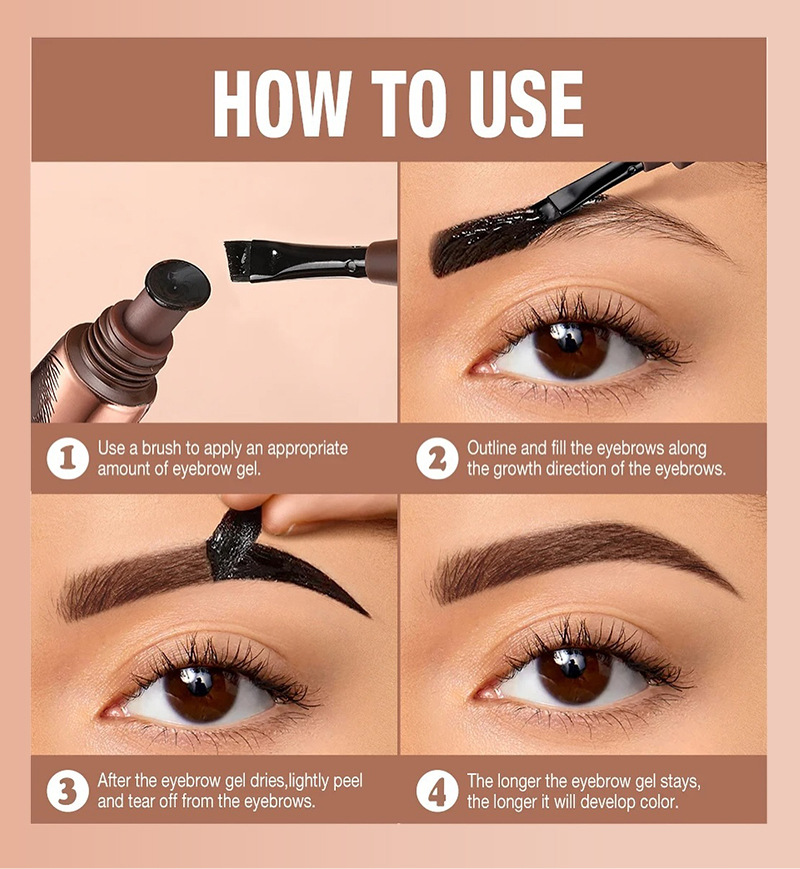 HOW TO USE

1 Use a brush to apply an appropriate amount of eyebrow gel.

2 Outline and fill the eyebrows along the growth direction of the eyebrows.

3 After the eyebrow gel dries,lightly peel and tear off from the eyebrows.

4 The longer the eyebrow gel stays, the longer it will develop color.