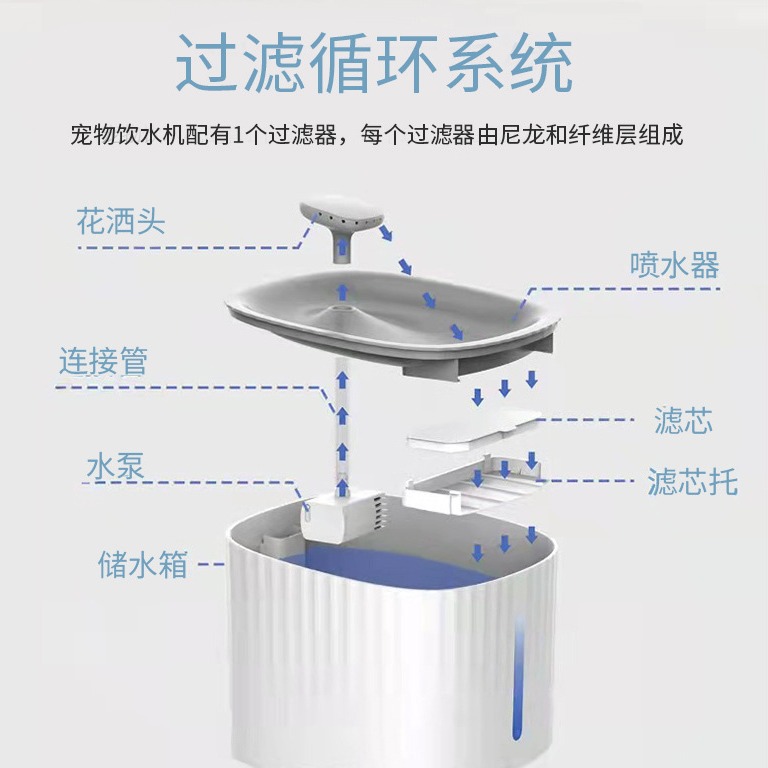 过滤循环系统

宠物饮水机配有1个过滤器，每个过滤器由尼龙和纤维层组成

花洒头

喷水器

连接管

滤芯

水泵

滤芯托

储水箱