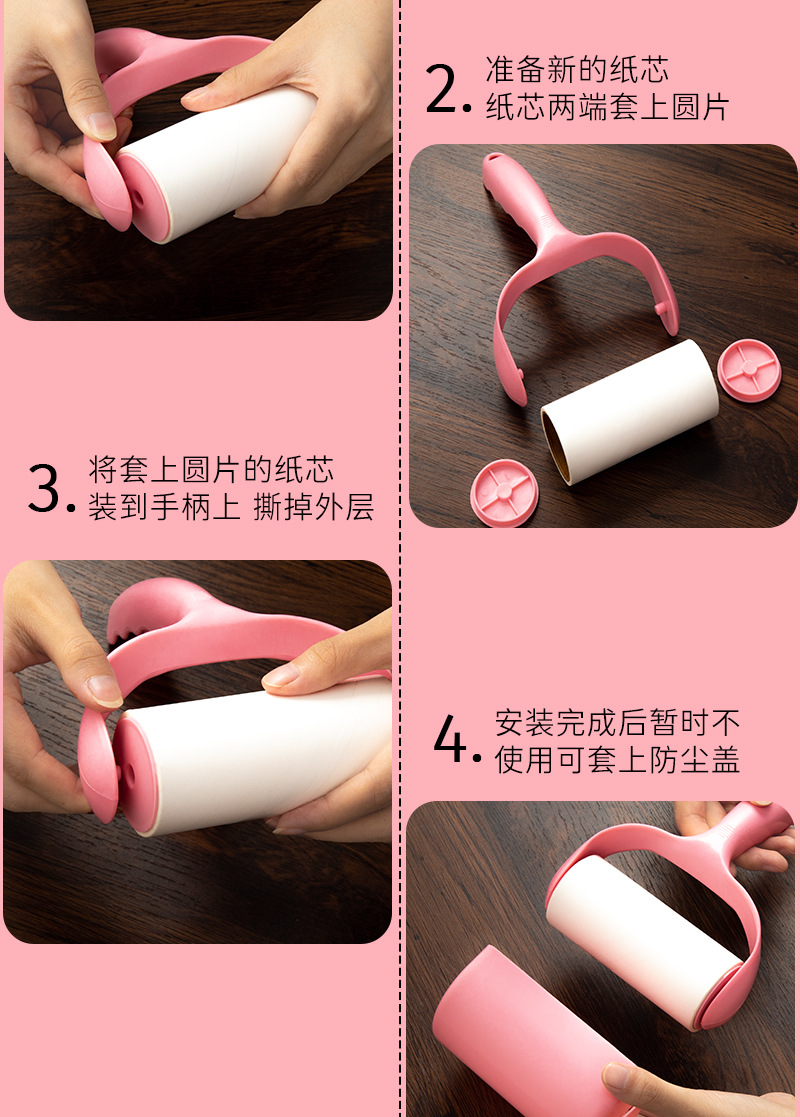 2. 准备新的纸芯
纸芯两端套上圆片

3. 将套上圆片的纸芯
装到手柄上 撕掉外层

4. 安装完成后暂时不
使用可套上防尘盖