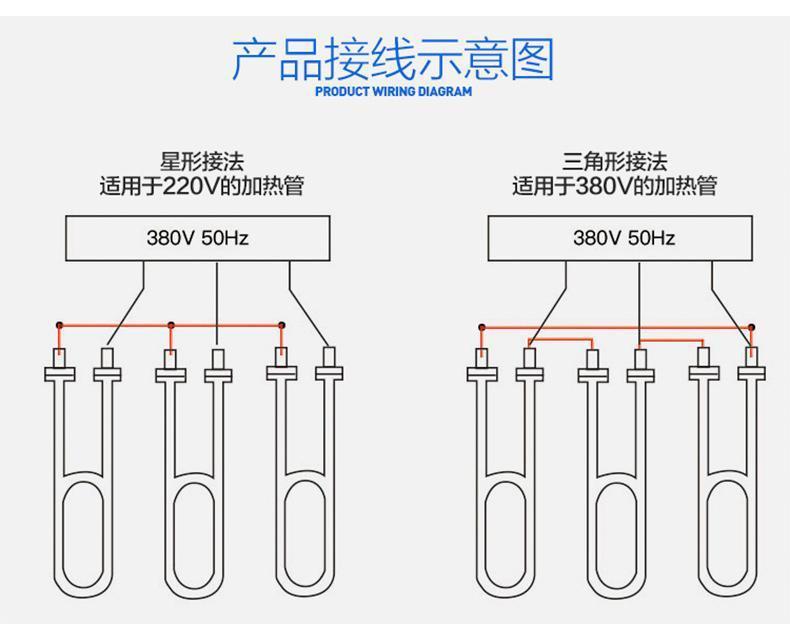 产品接线示意图
PRODUCT WIRING DIAGRAM

星形接法
适用于220V的加热管

380V 50Hz

三角形接法
适用于380V的加热管

380V 50Hz