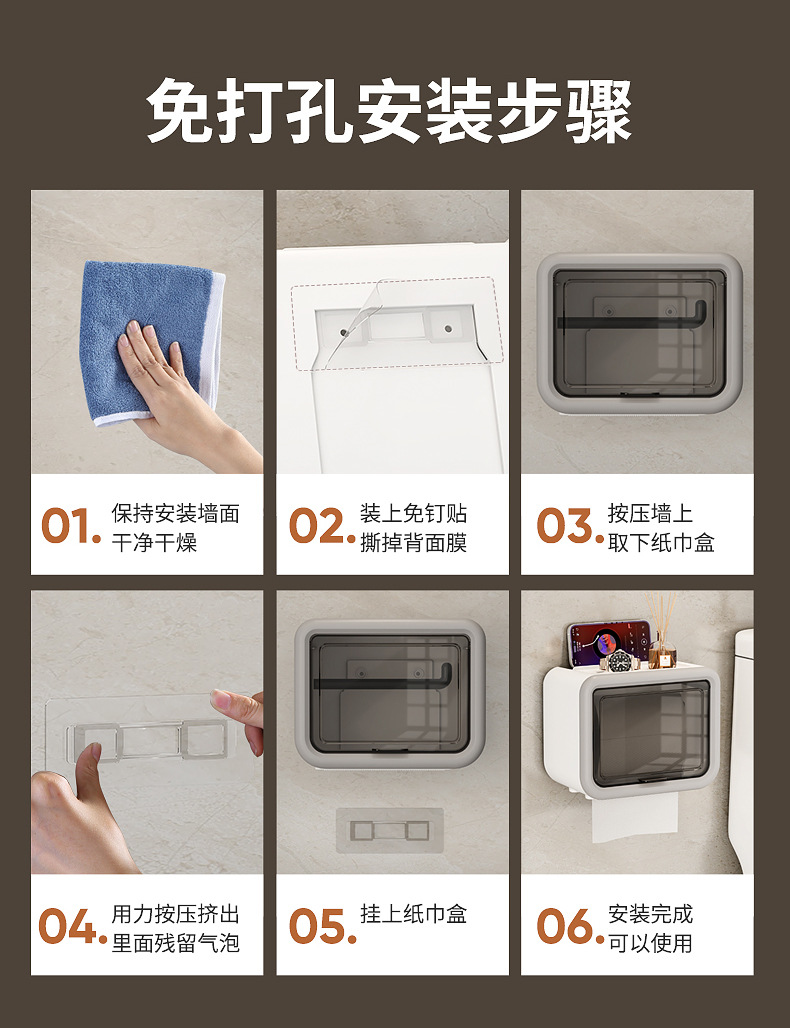 免打孔安装步骤

01. 保持安装墙面干净干燥

02. 装上免钉贴撕掉背面膜

03. 按压墙上取下纸巾盒

04. 用力按压挤出里面残留气泡

05. 挂上纸巾盒

06. 安装完成可以使用