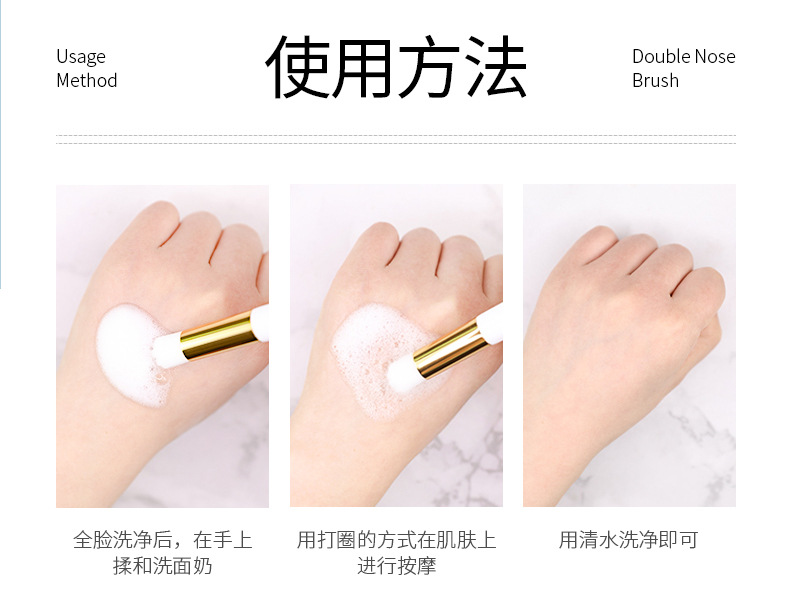 Usage
Method

使用方法

Double Nose
Brush

全脸洗净后，在手上揉和洗面奶

用打圈的方式在肌肤上进行按摩

用清水洗净即可