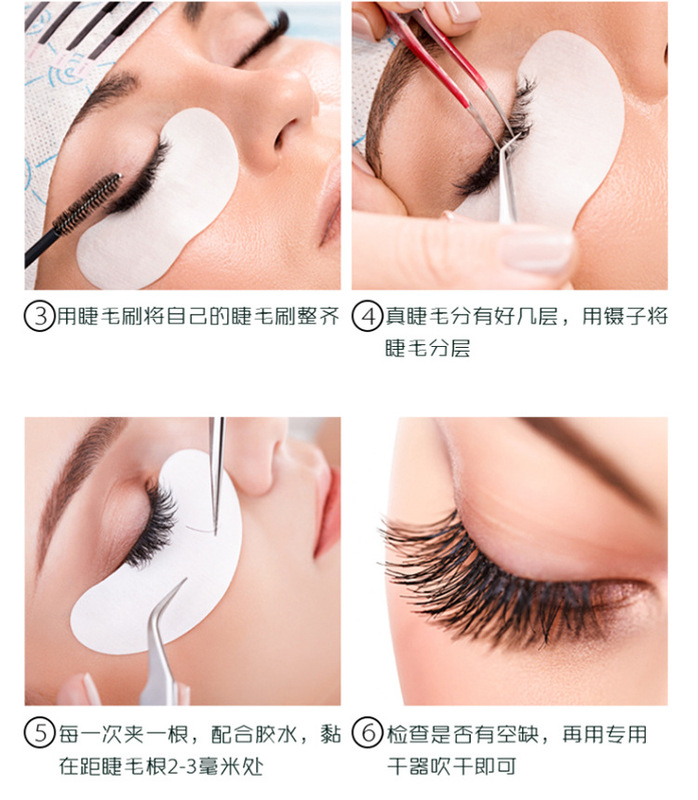 ③用睫毛刷将自己的睫毛刷整齐

④真睫毛分有好几层，用镊子将睫毛分层

⑤每一次夹一根，配合胶水，黏在距睫毛根2-3毫米处

⑥检查是否有空缺，再用专用干器吹干即可