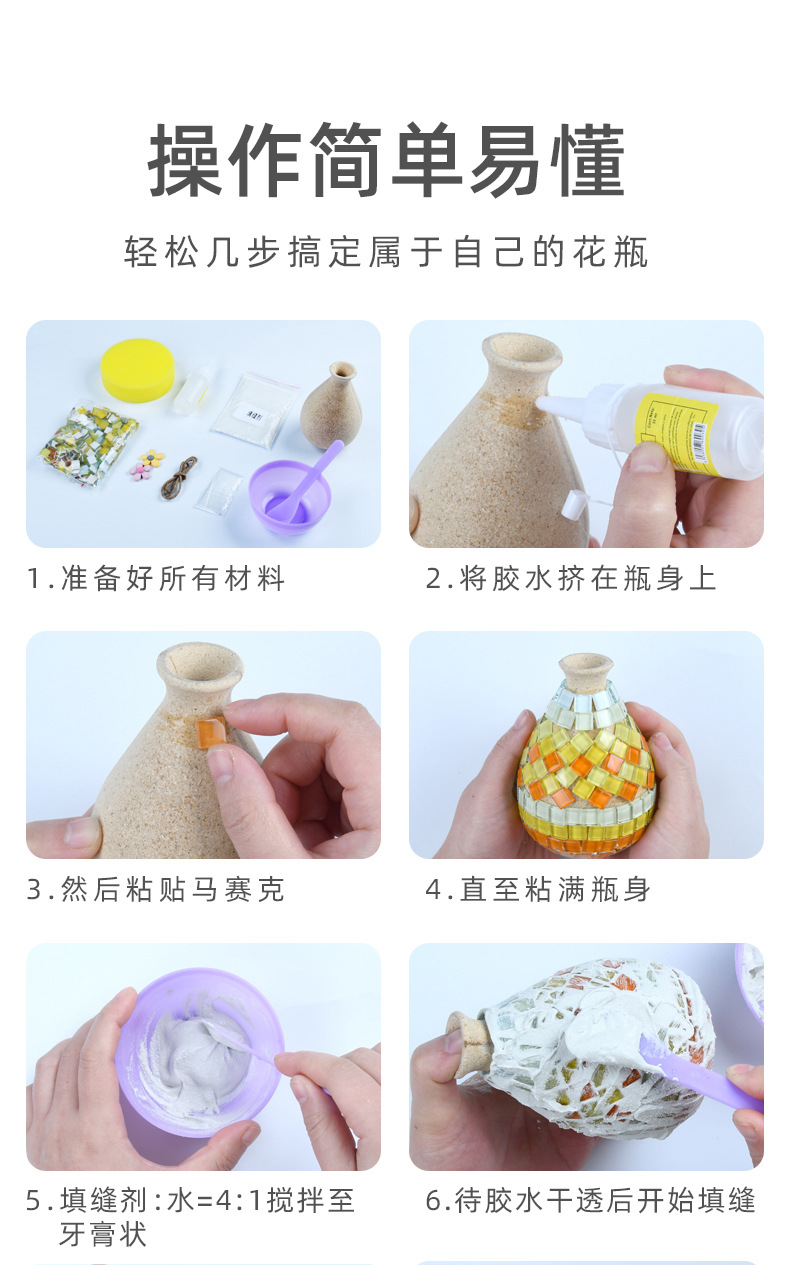 操作简单易懂

轻松几步搞定属于自己的花瓶

1.准备好所有材料

2.将胶水挤在瓶身上

3.然后粘贴马赛克

4.直至粘满瓶身

5.填缝剂:水=4:1搅拌至牙膏状

6.待胶水干透后开始填缝