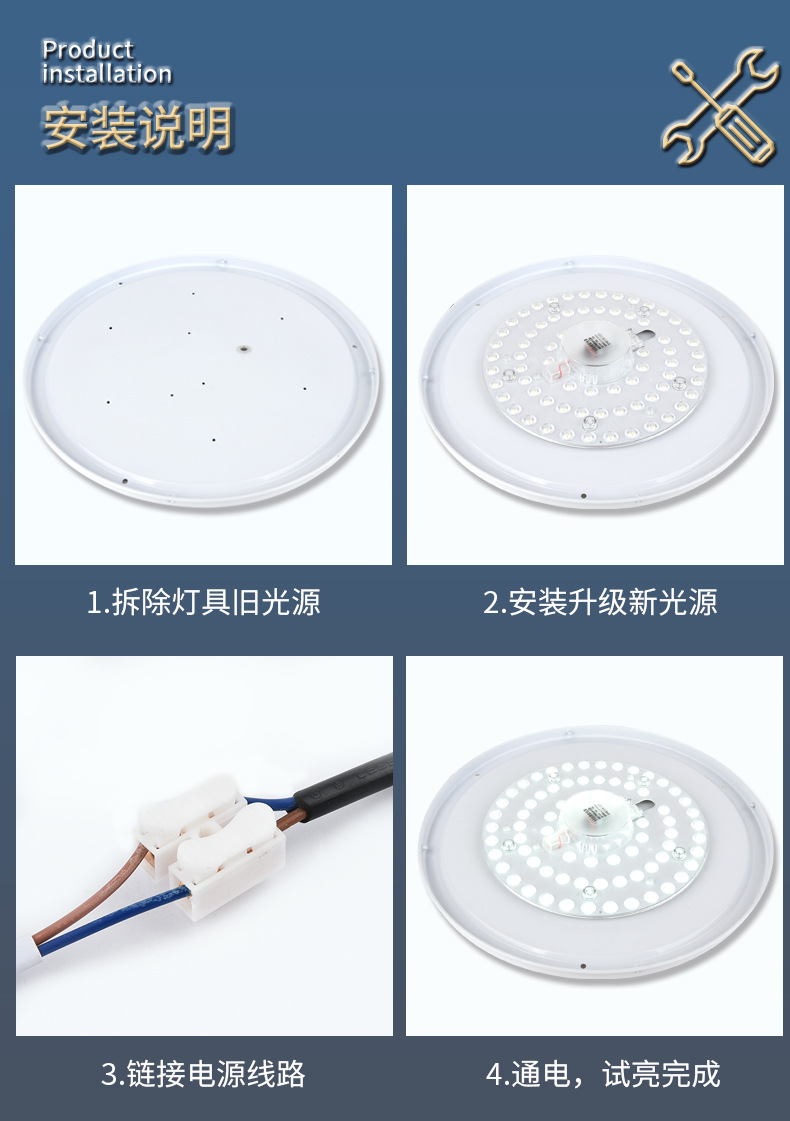 Product installation

安装说明

1.拆除灯具旧光源

2.安装升级新光源

3.链接电源线路

4.通电，试亮完成