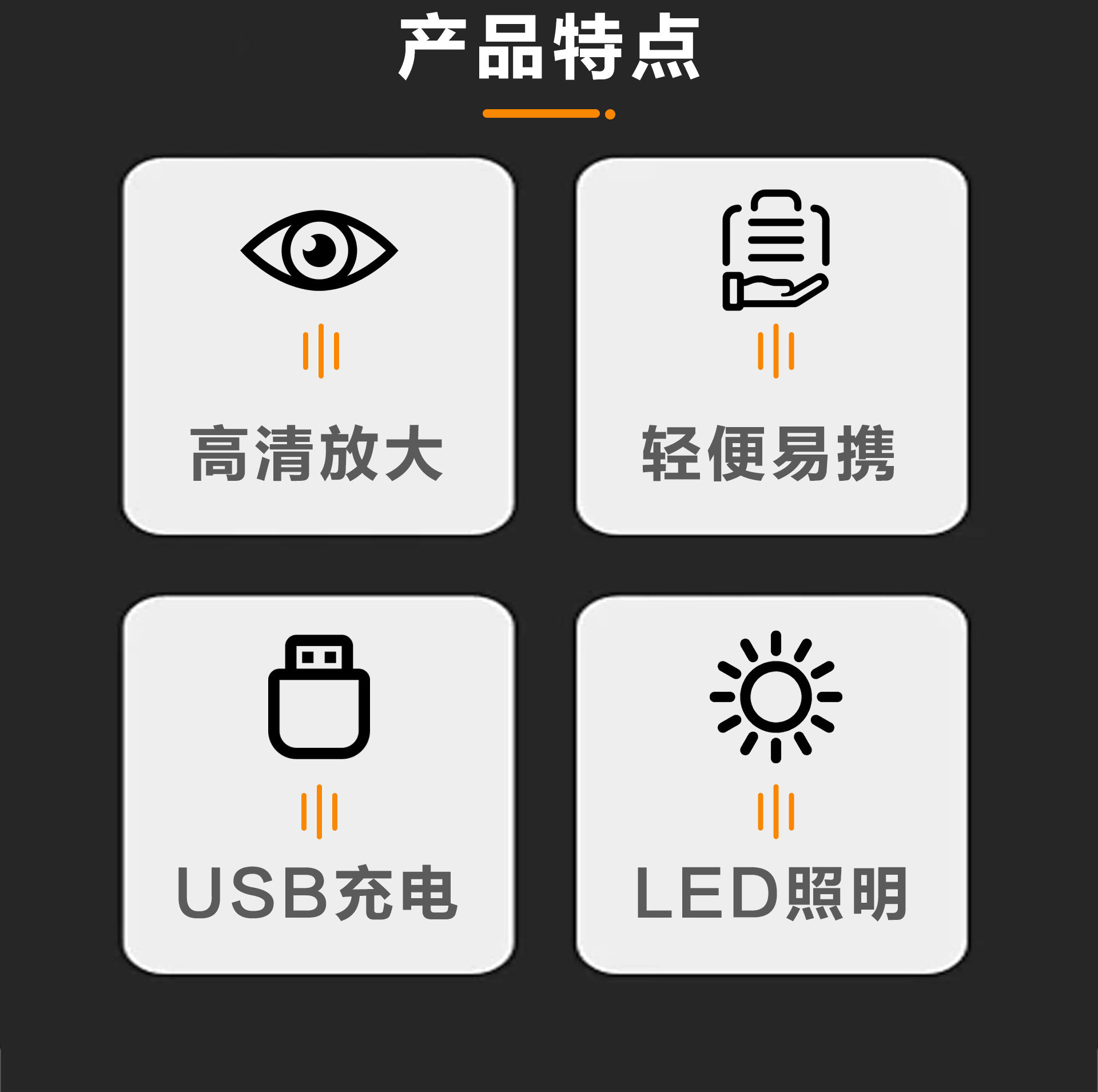 产品特点

高清放大

轻便易携

USB充电

LED照明